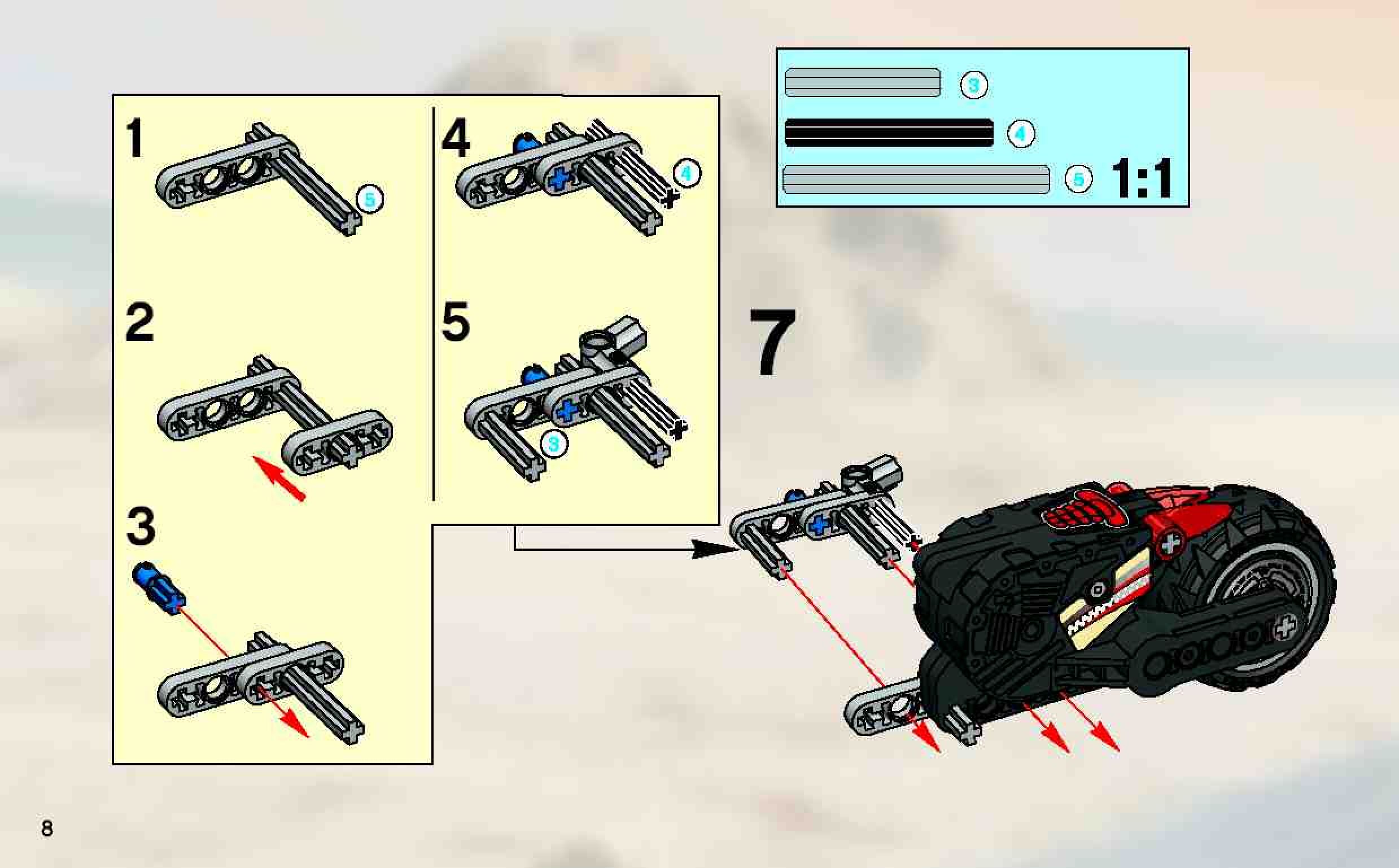 3
4
5
1:1

1
5

2

3

4
4

5
3

7

8