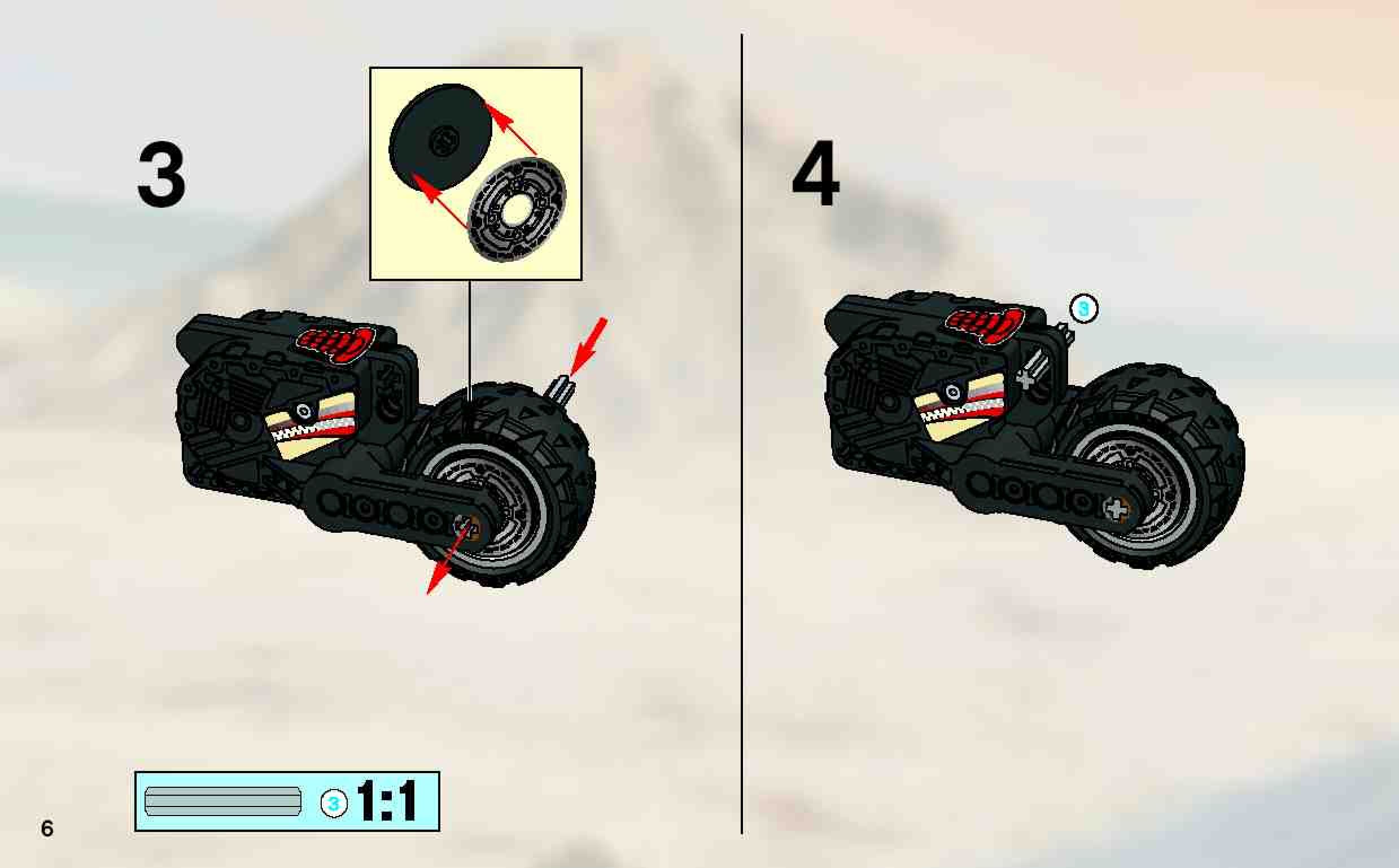 3

4

3

3 1:1

6