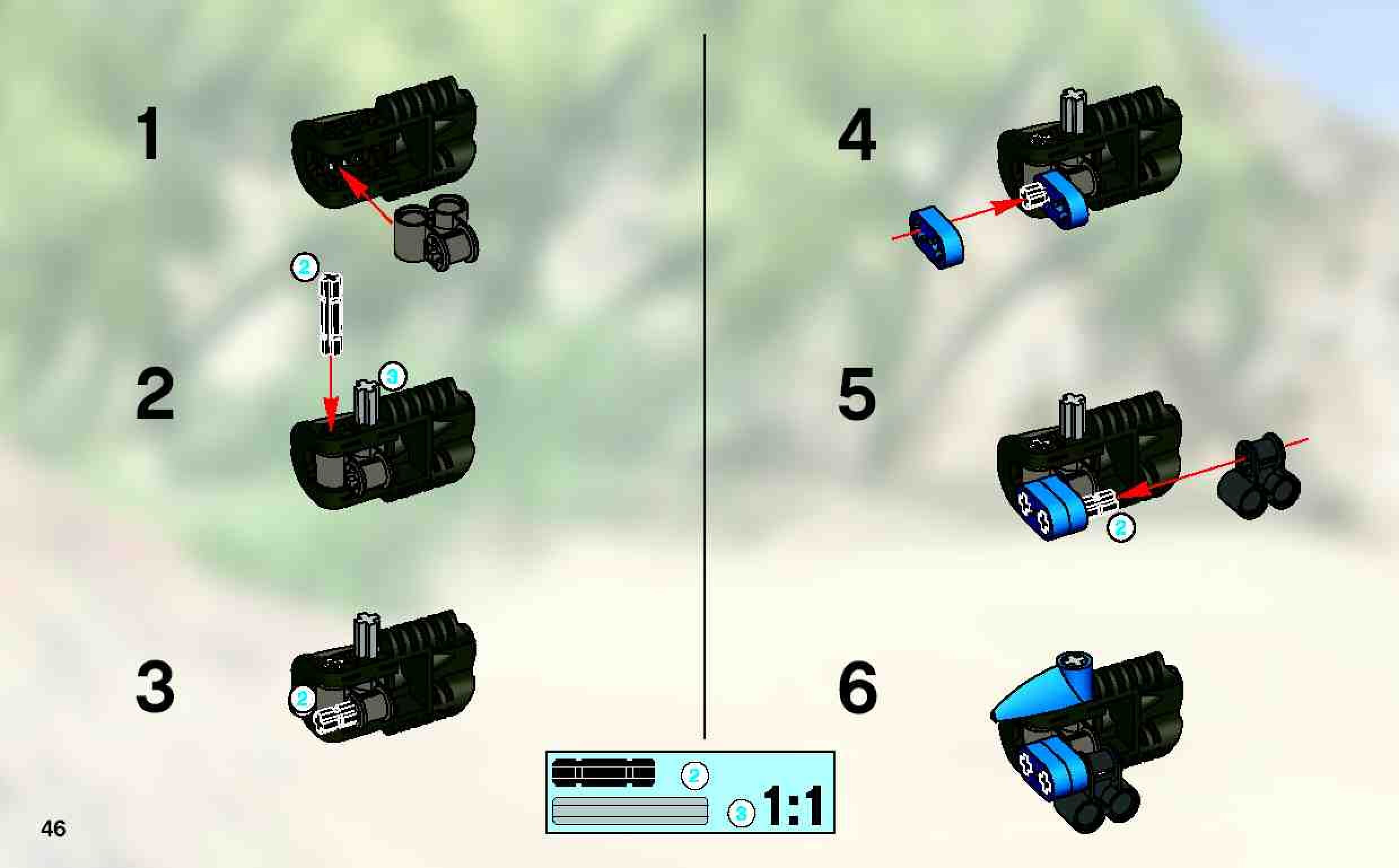 1

2

2

3

3

2

4

5

2

6

2

3

1:1

46