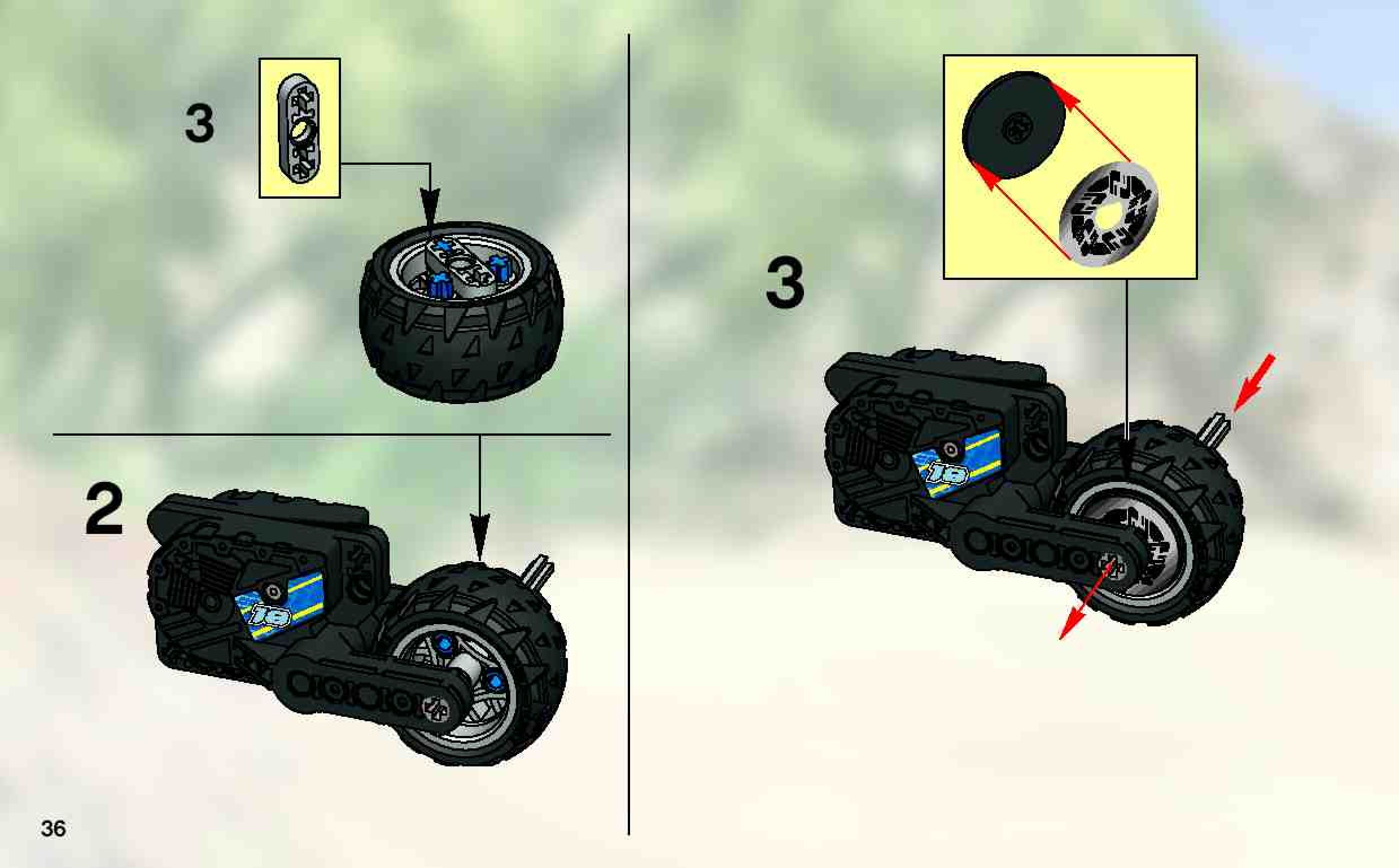 3

2

18

3

18

36