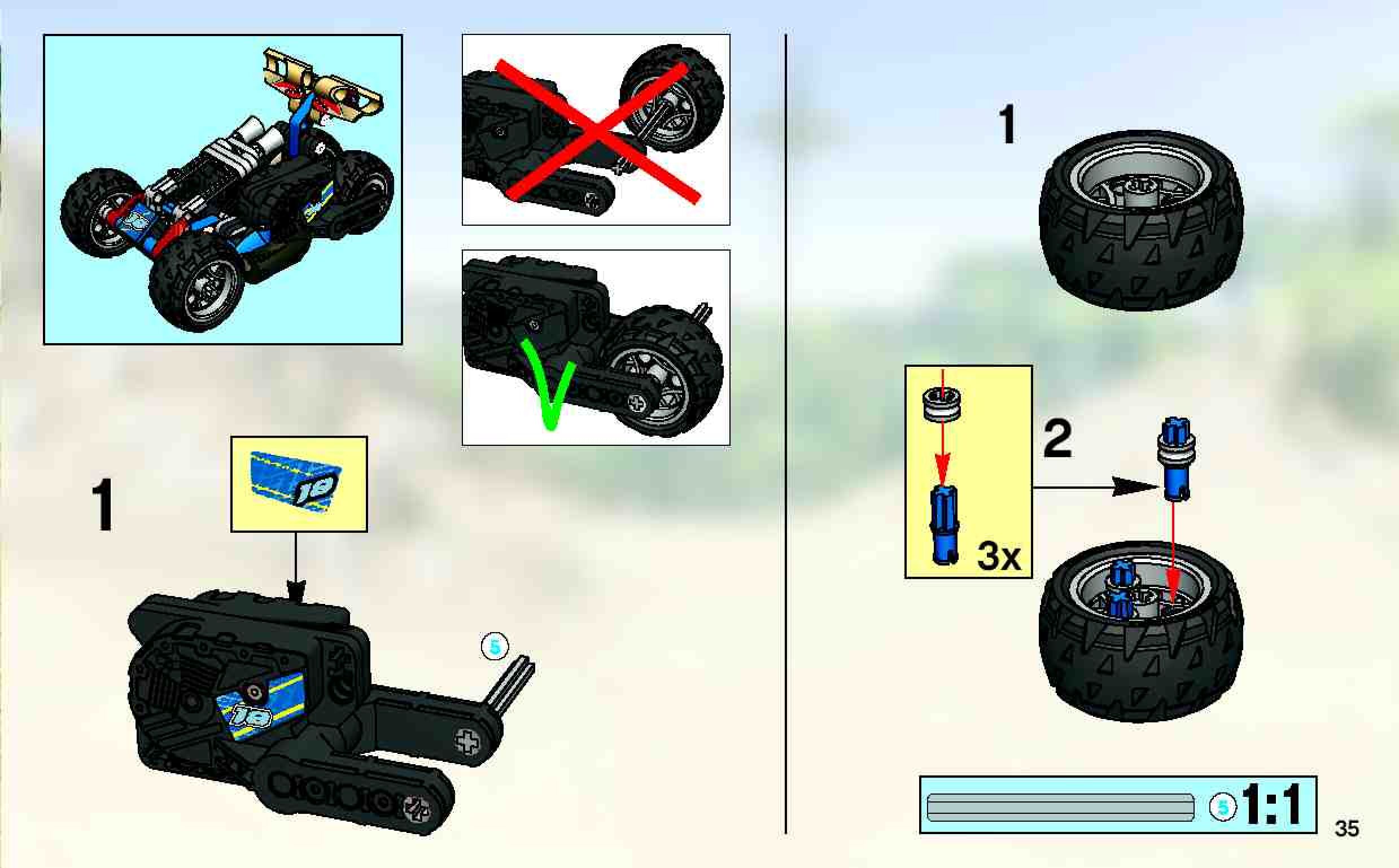 1

18

5

18

1

2

3x

5 1:1

35