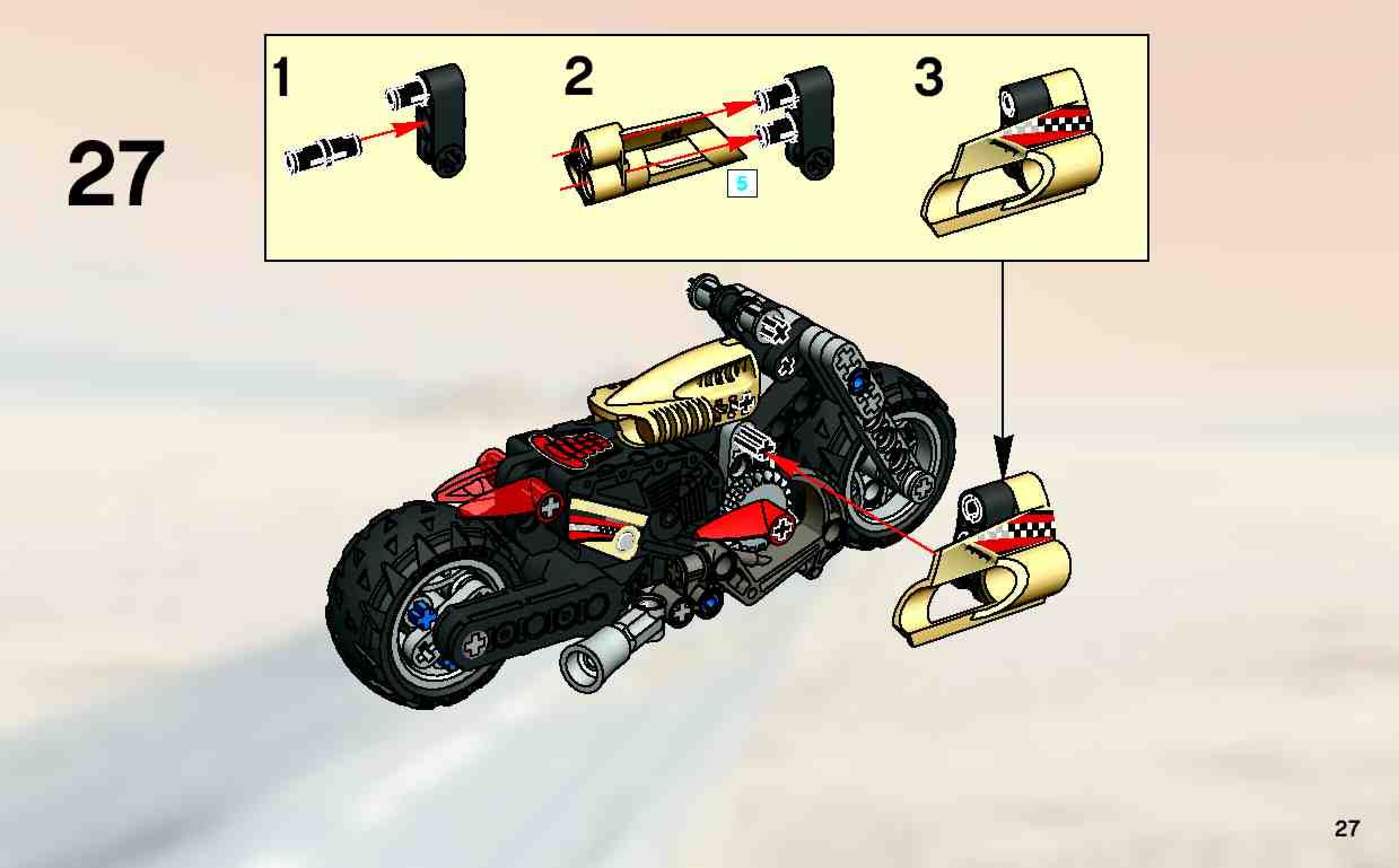 27

1

2

5

3

27