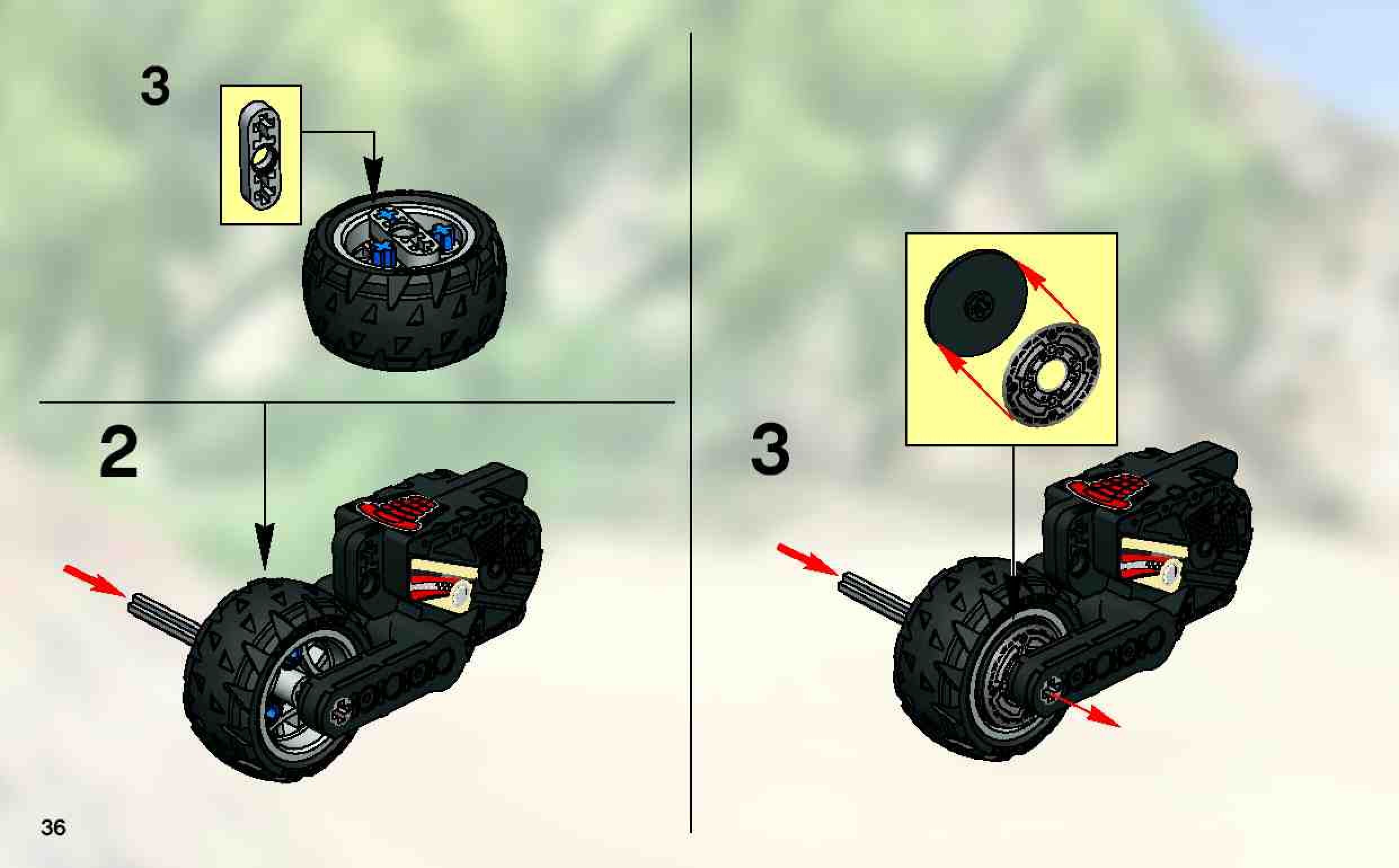 3

2

3

36