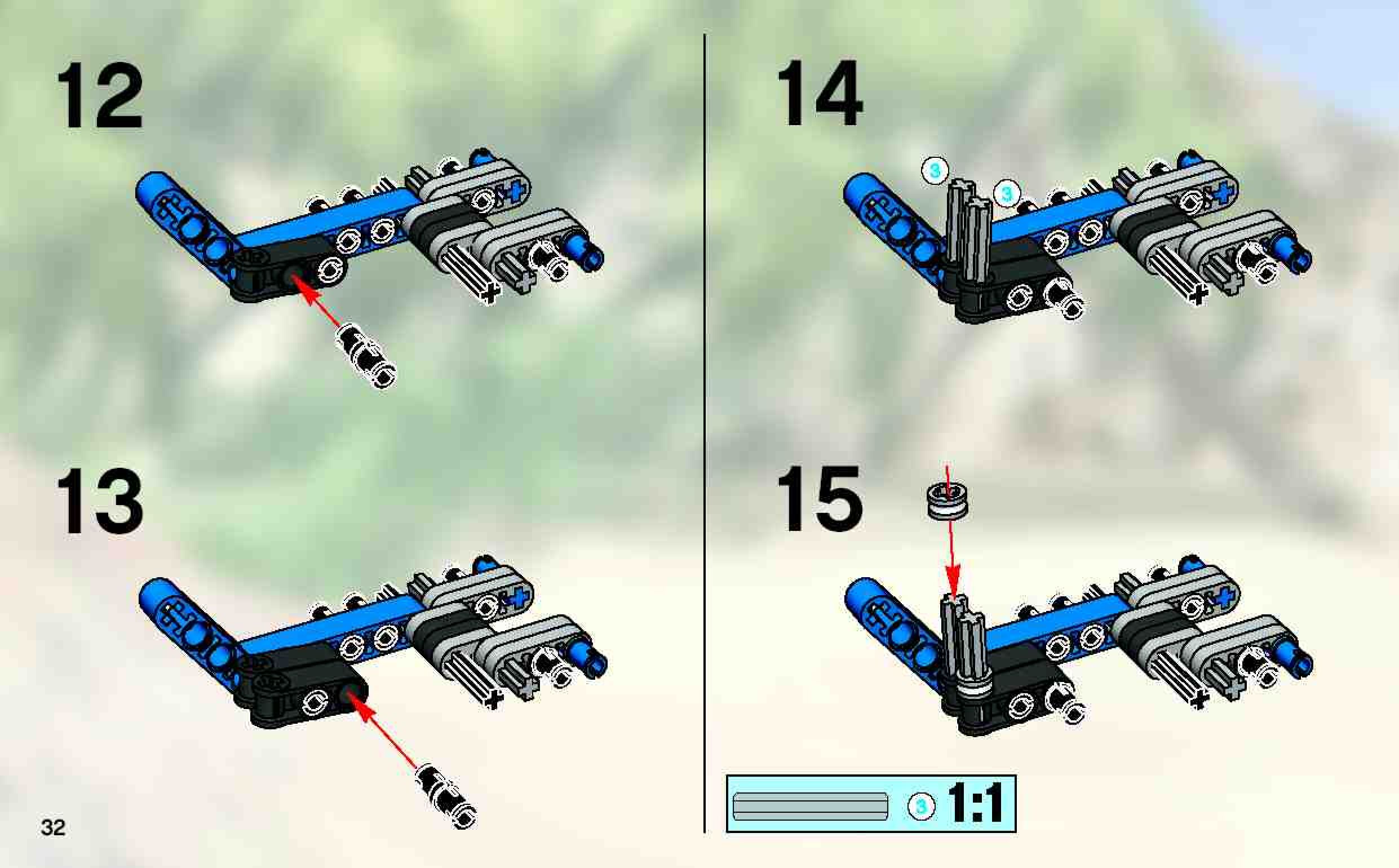 12

13

32

14

3

3

15

3 1:1