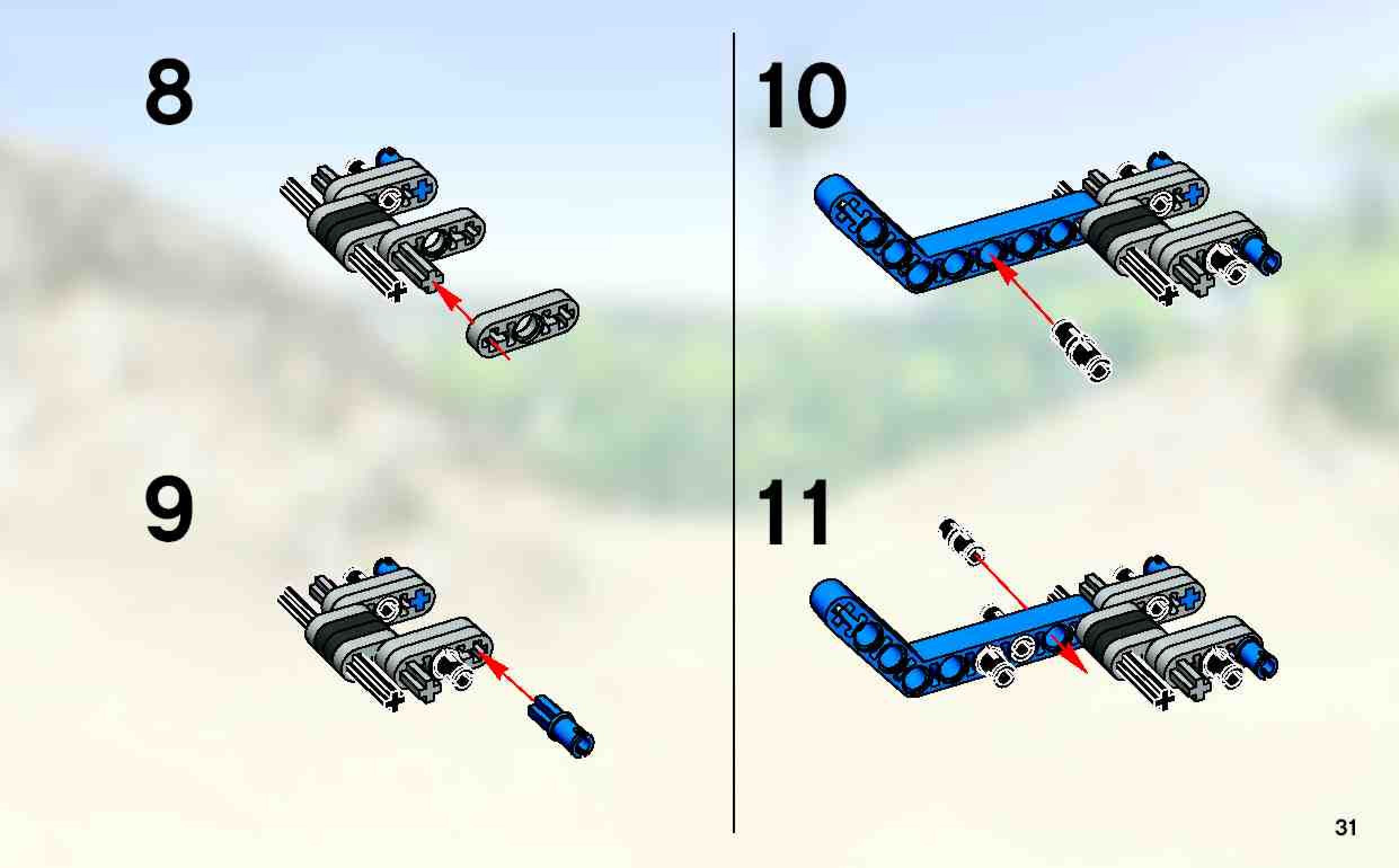 8

9

10

11

31