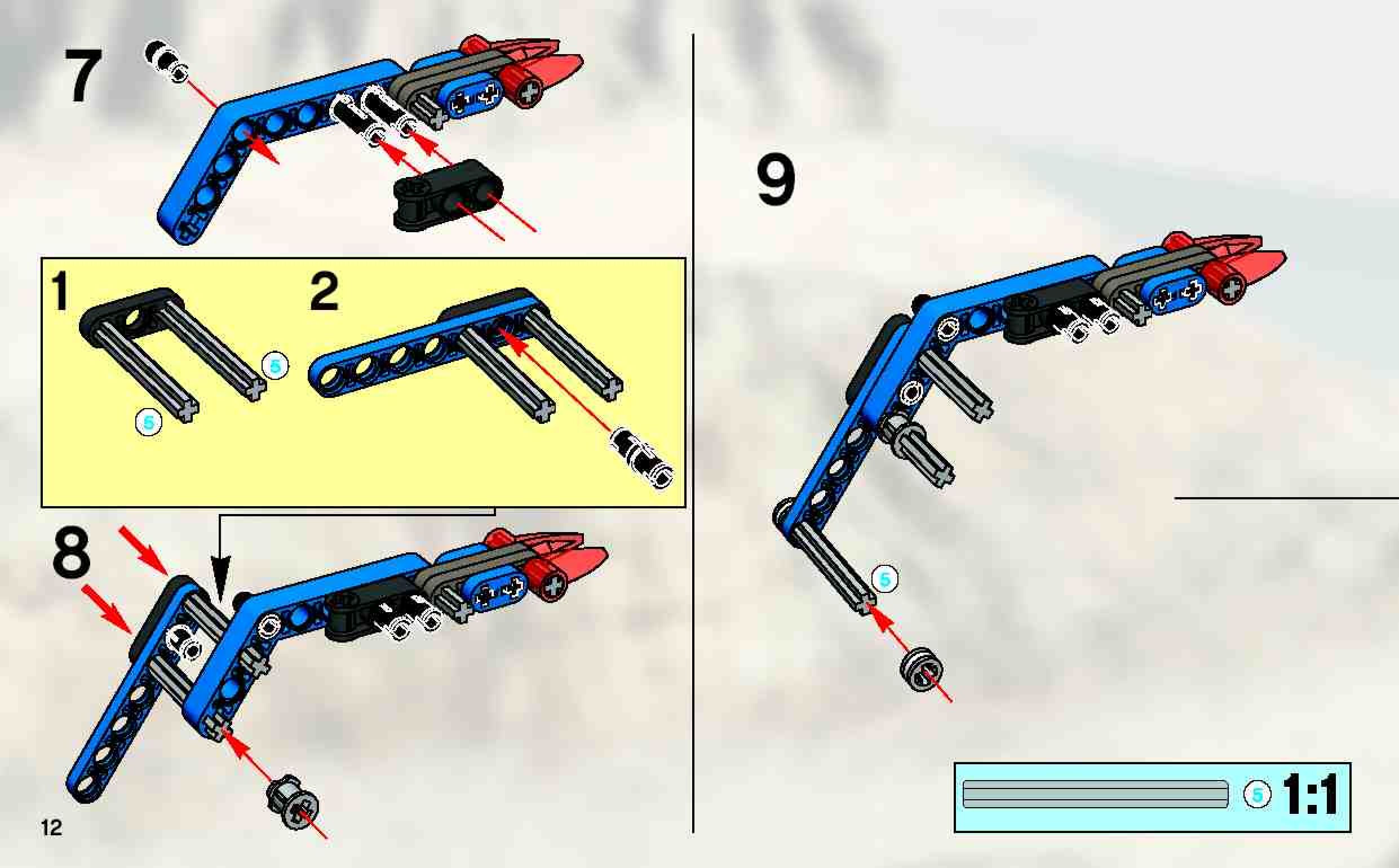 7

1

5

5

2

8

12

9

5

5 1:1