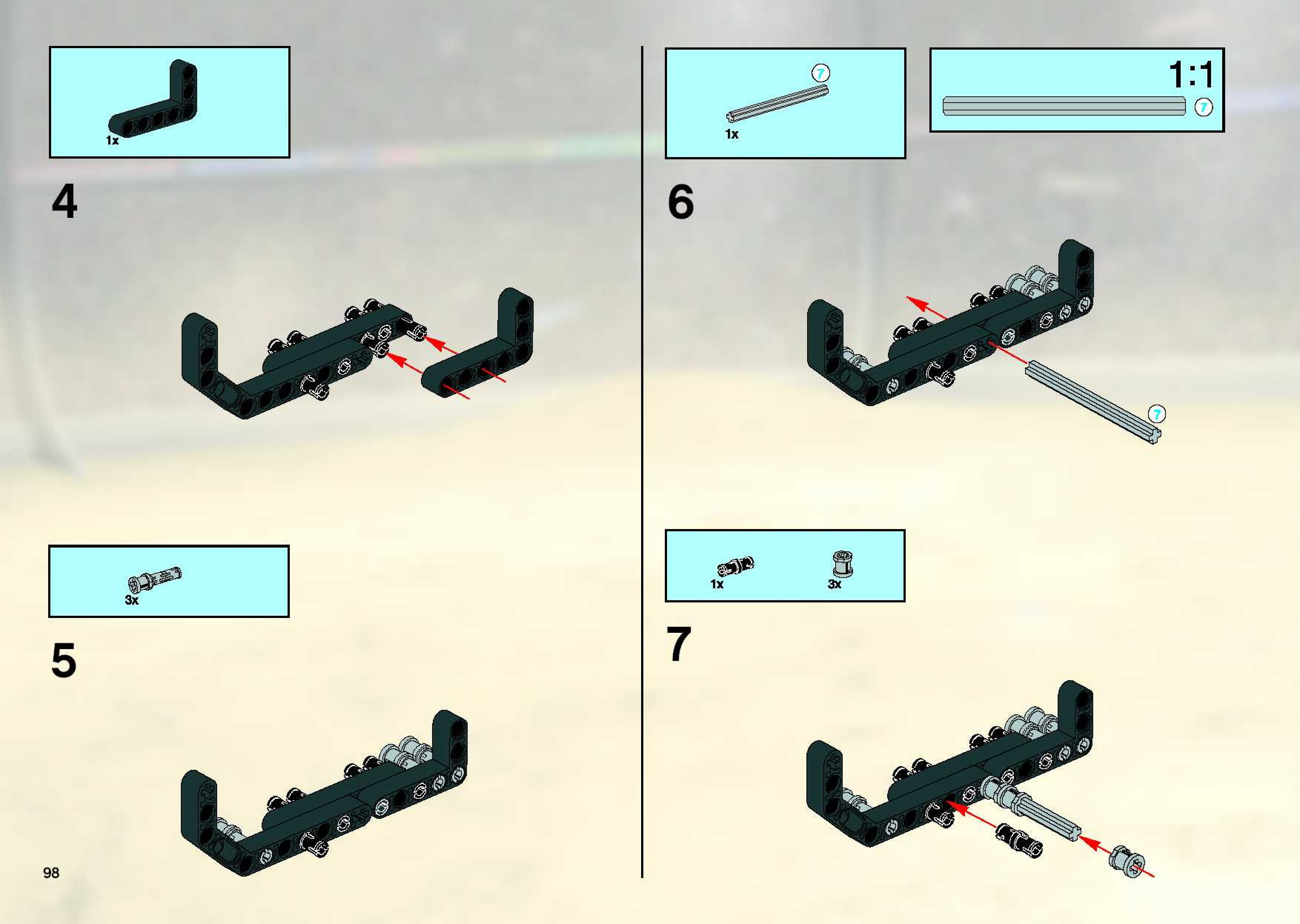 1x

4

3x

5

98

7

1x

1:1

7

6

7

1x

3x

7