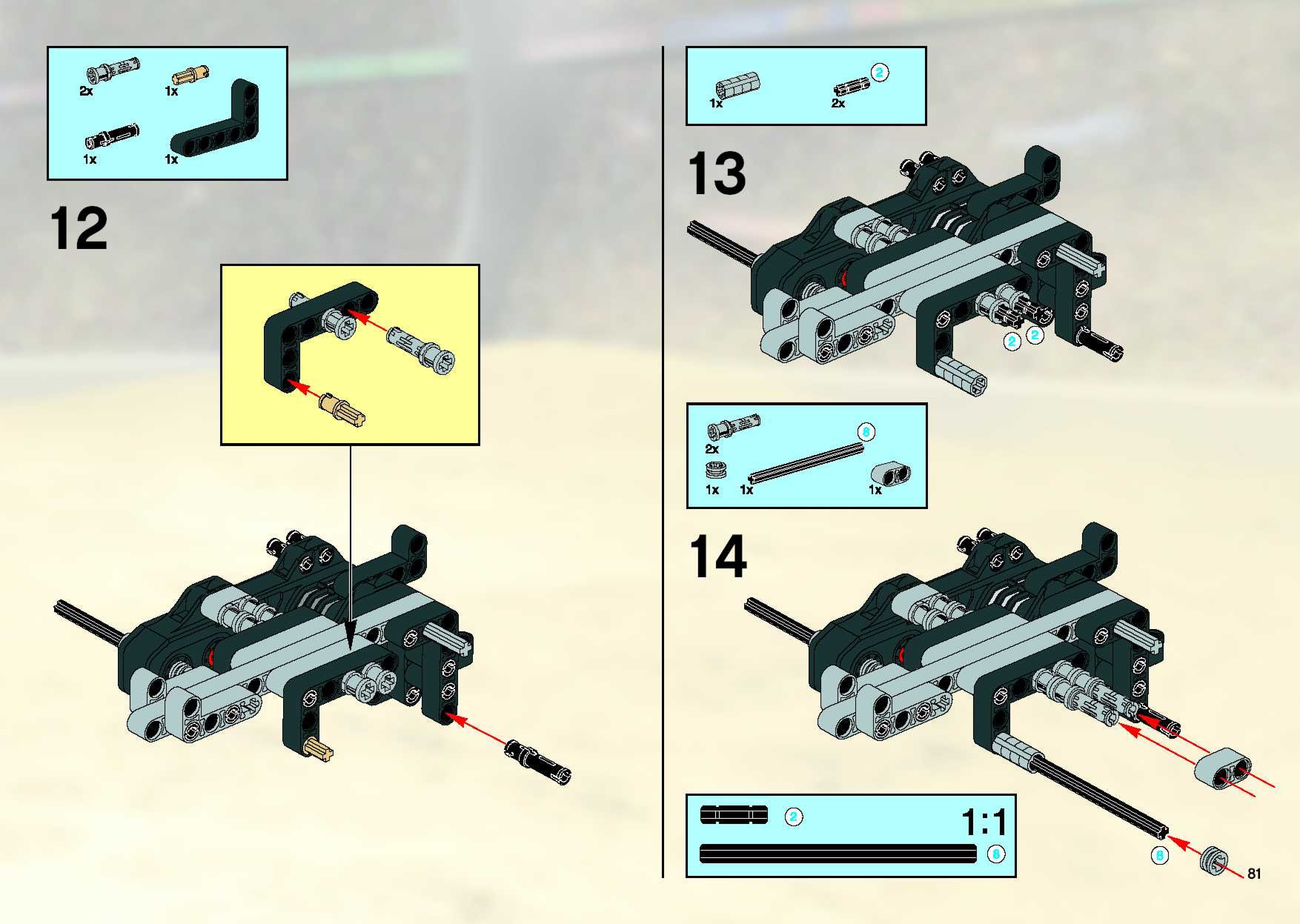 2x 1x
1x 1x

12

1x 2x 2

13

2 2

2x 8
1x 1x 1x

14

2 1:1
8

8

81