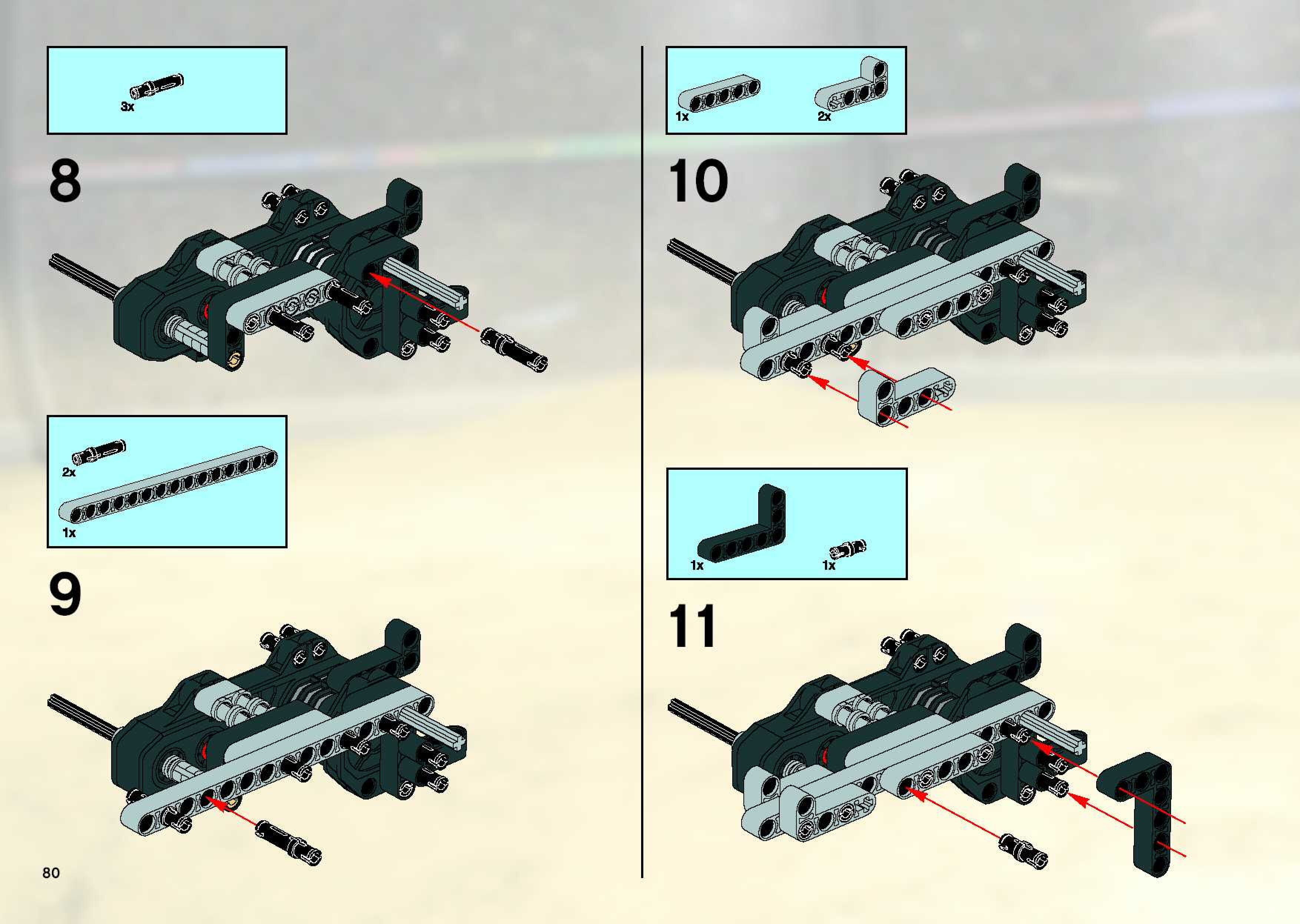 3x

8

2x

1x

9

1x

2x

10

1x

1x

11

80