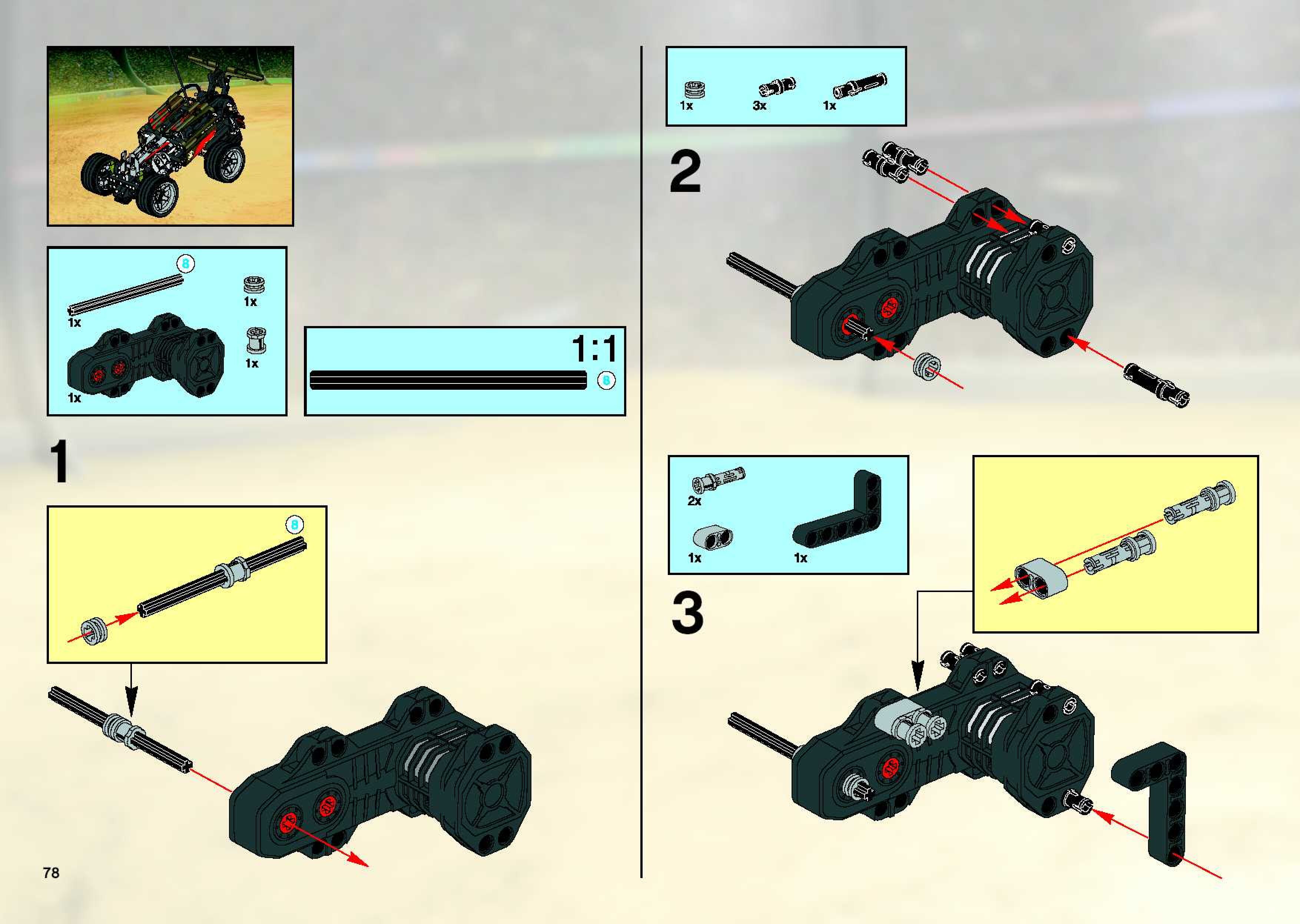 8
1x
1x
1x
1x
1:1
8
1
8
78
1x
3x
1x
2
2x
1x
1x
3