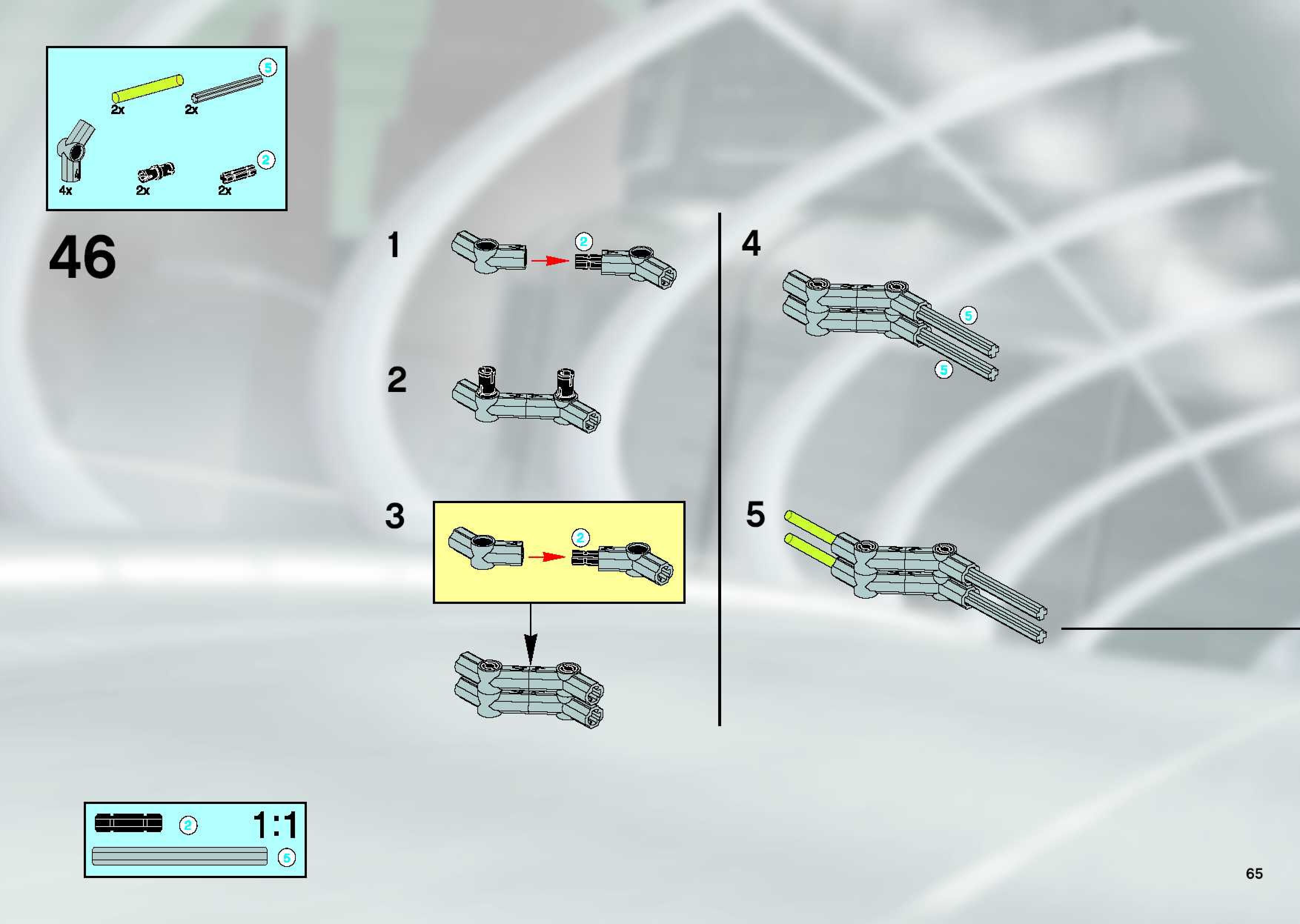 5
2x
2x
2
4x
2x
2x

46

1
2

2

3
2

4
5
5

5

2
1:1
5

65