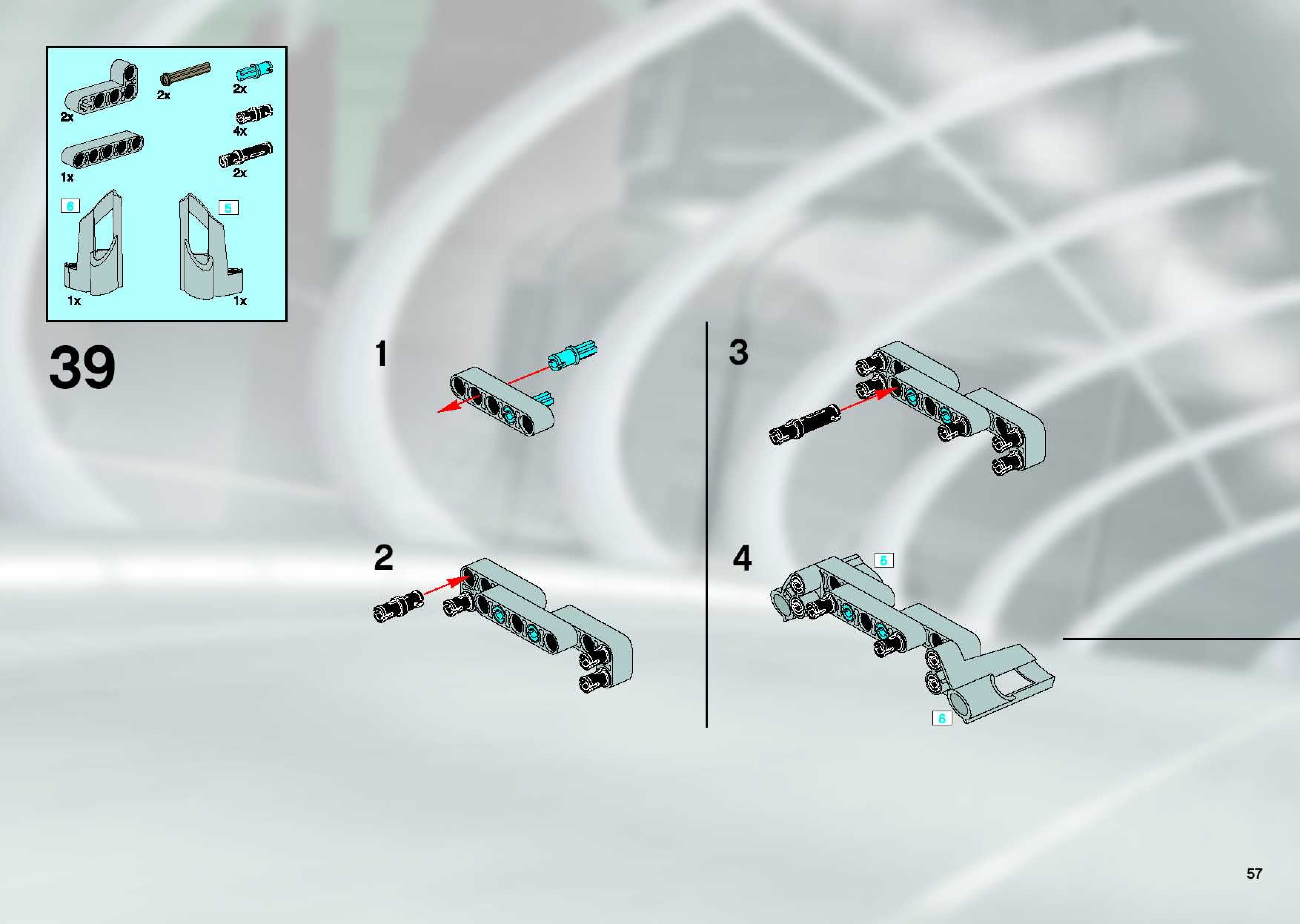 2x

2x

2x

4x

1x

2x

6

5

1x

1x

39

1

2

3

4

5

6

57