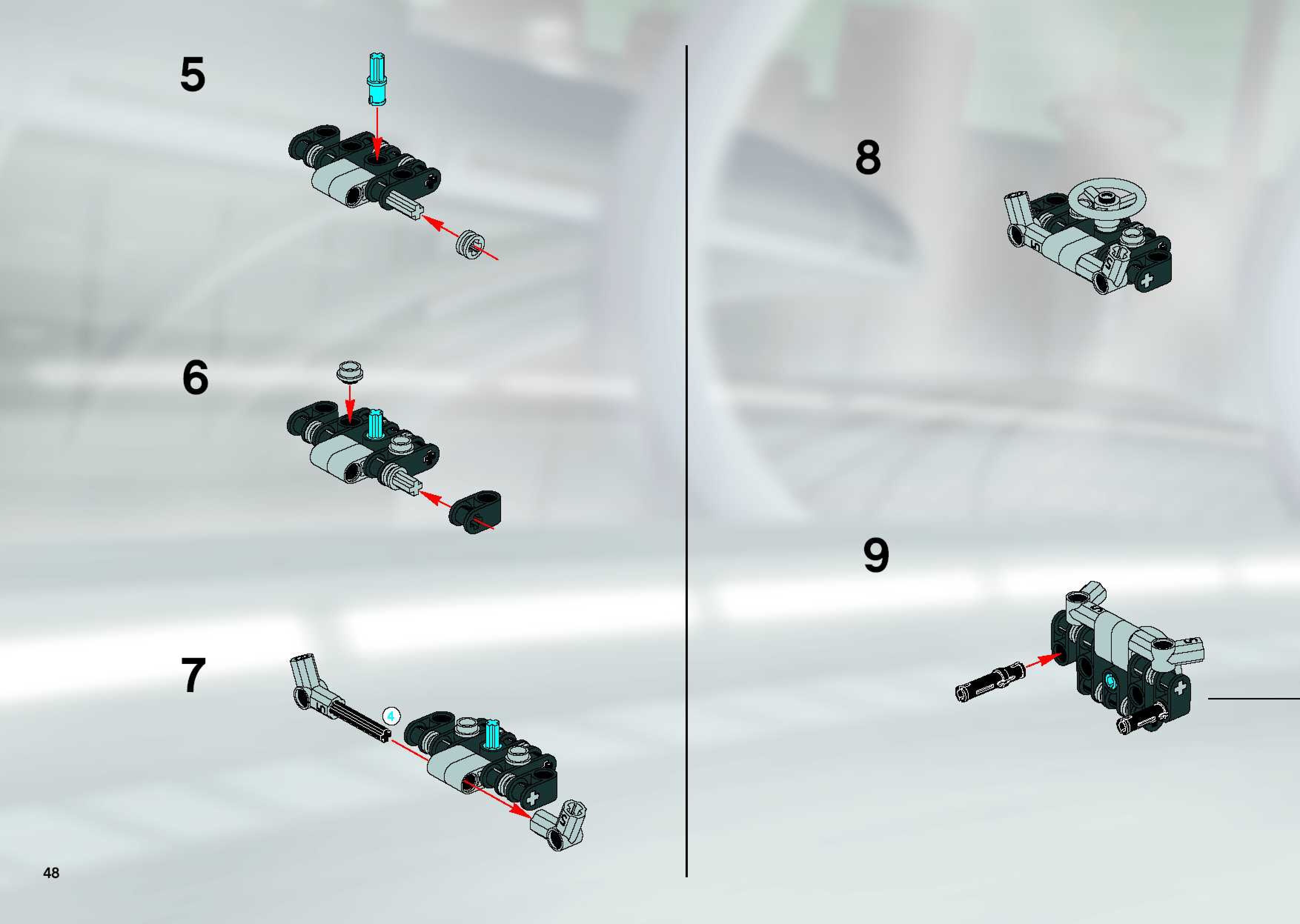 5

6

7

4

8

9

48