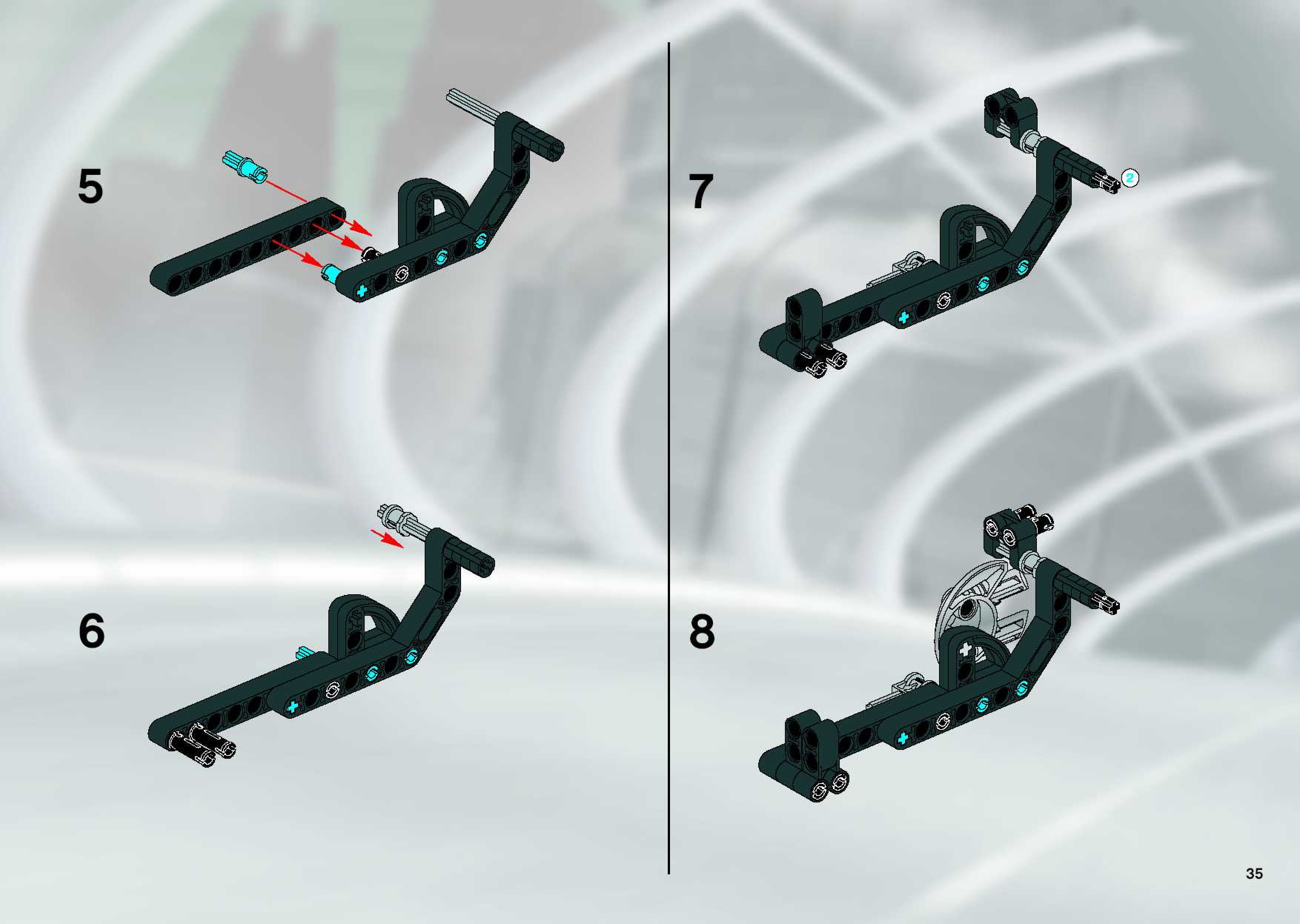 5

6

7

2

8

35