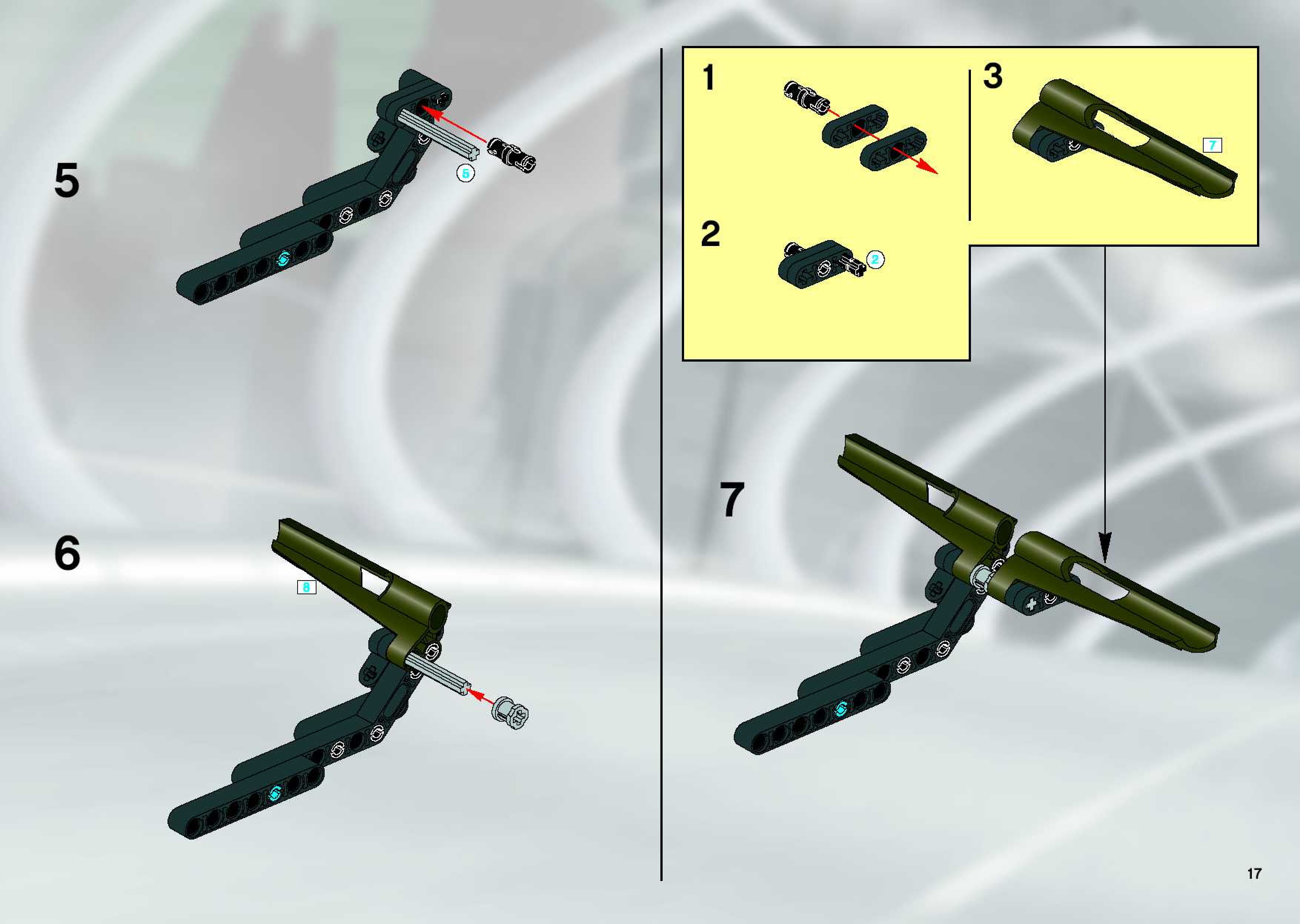 5

5

6

8

1

2

2

3

7

7

17