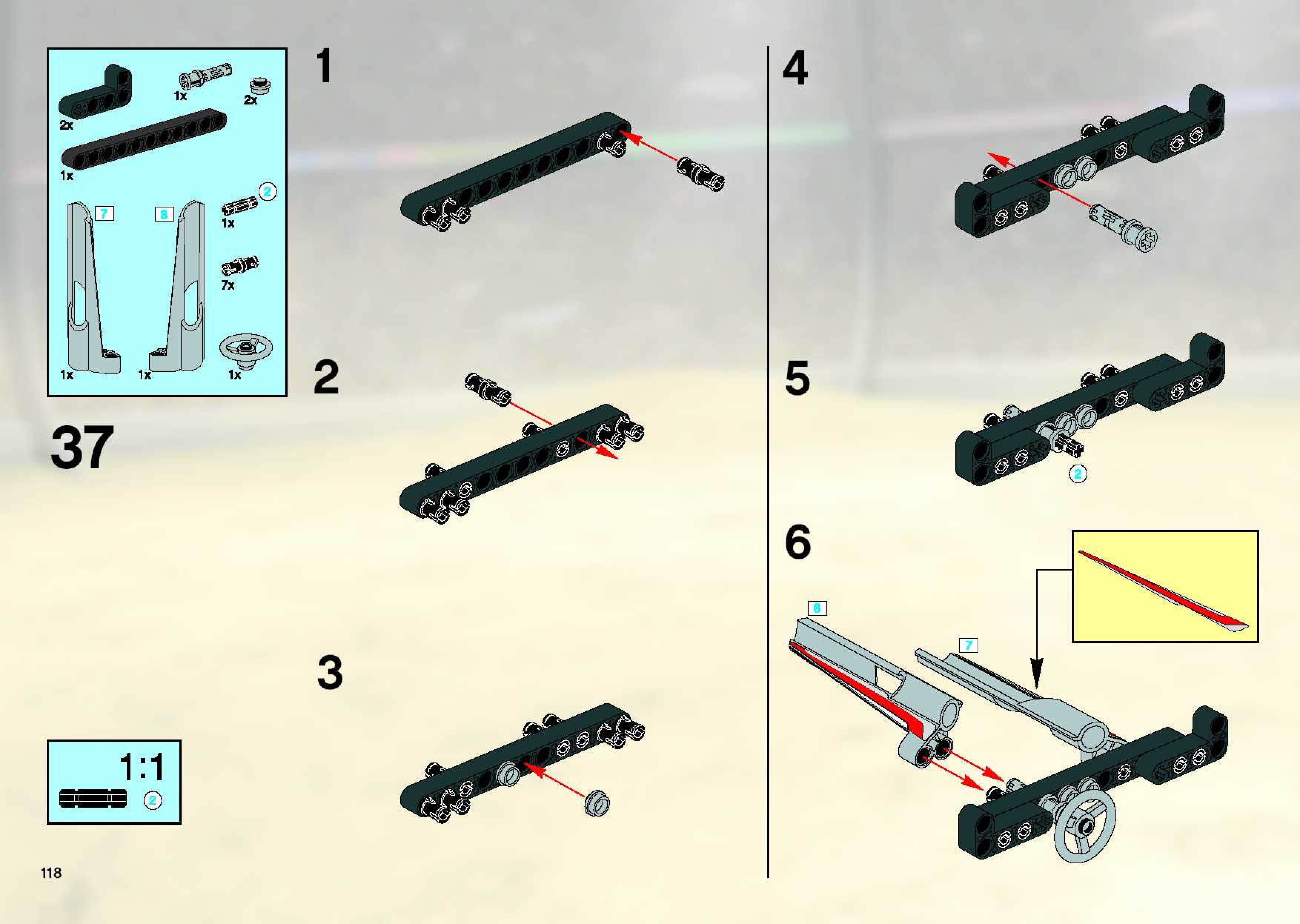 2x
1x
2x
1x
7
8
2
1x
7x
1x
1x
1x

37

1:1
2

118

1

2

3

4

5

2

6

8

7