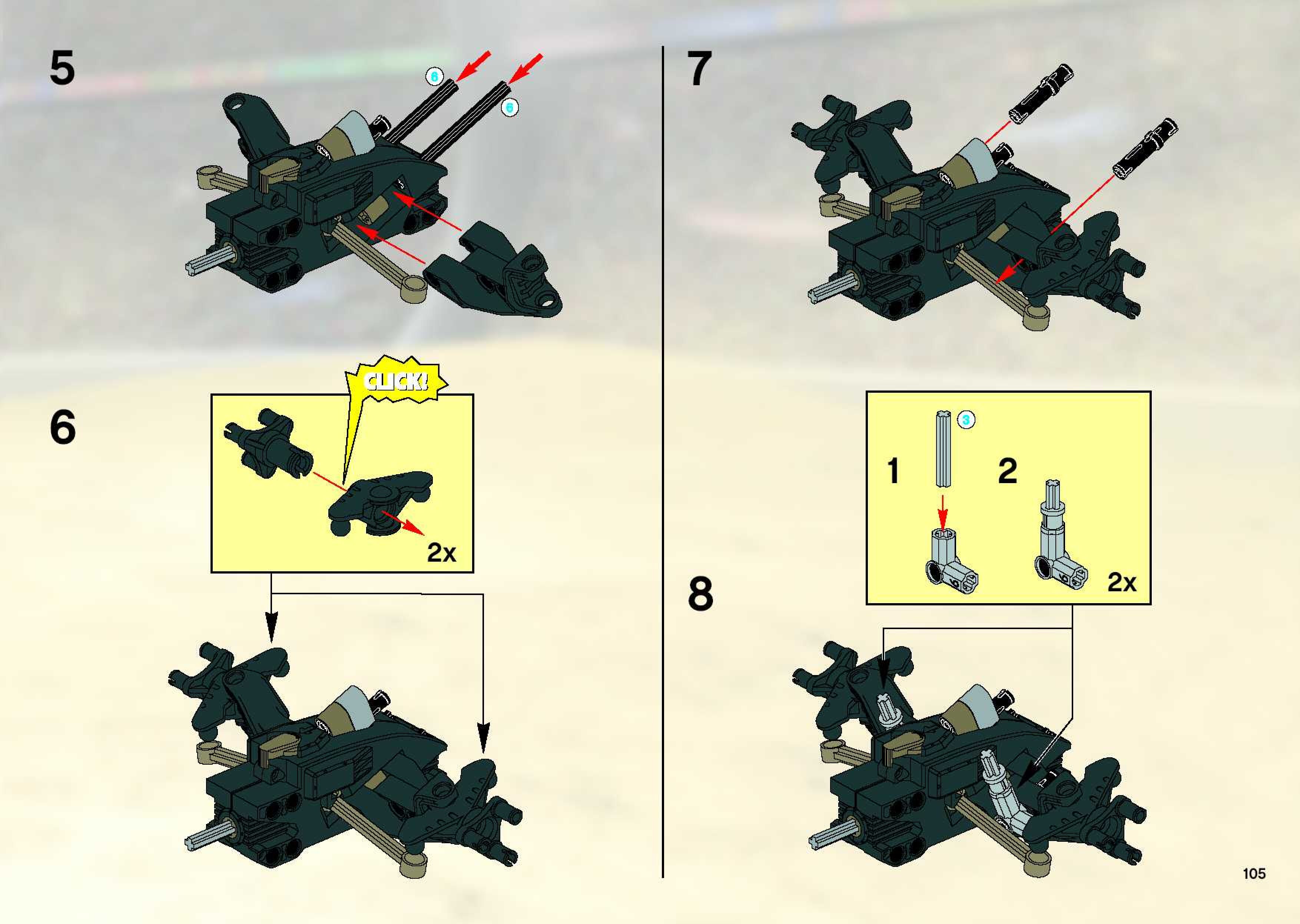 5

6

6

6

CLICK!

2x

7

8

3

1

2

2x

105