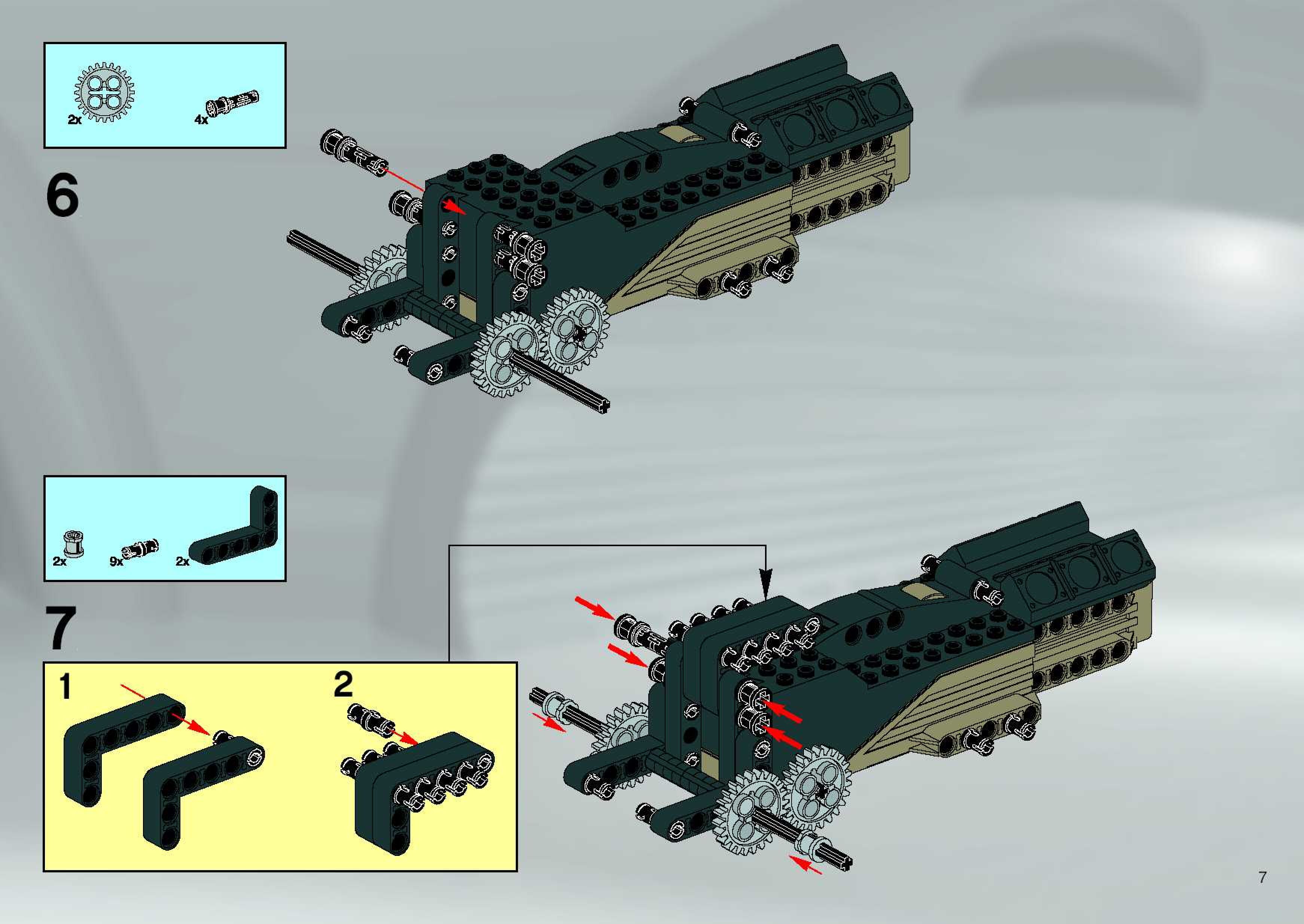 2x
4x

6

2x
9x
2x

7

1

2

7