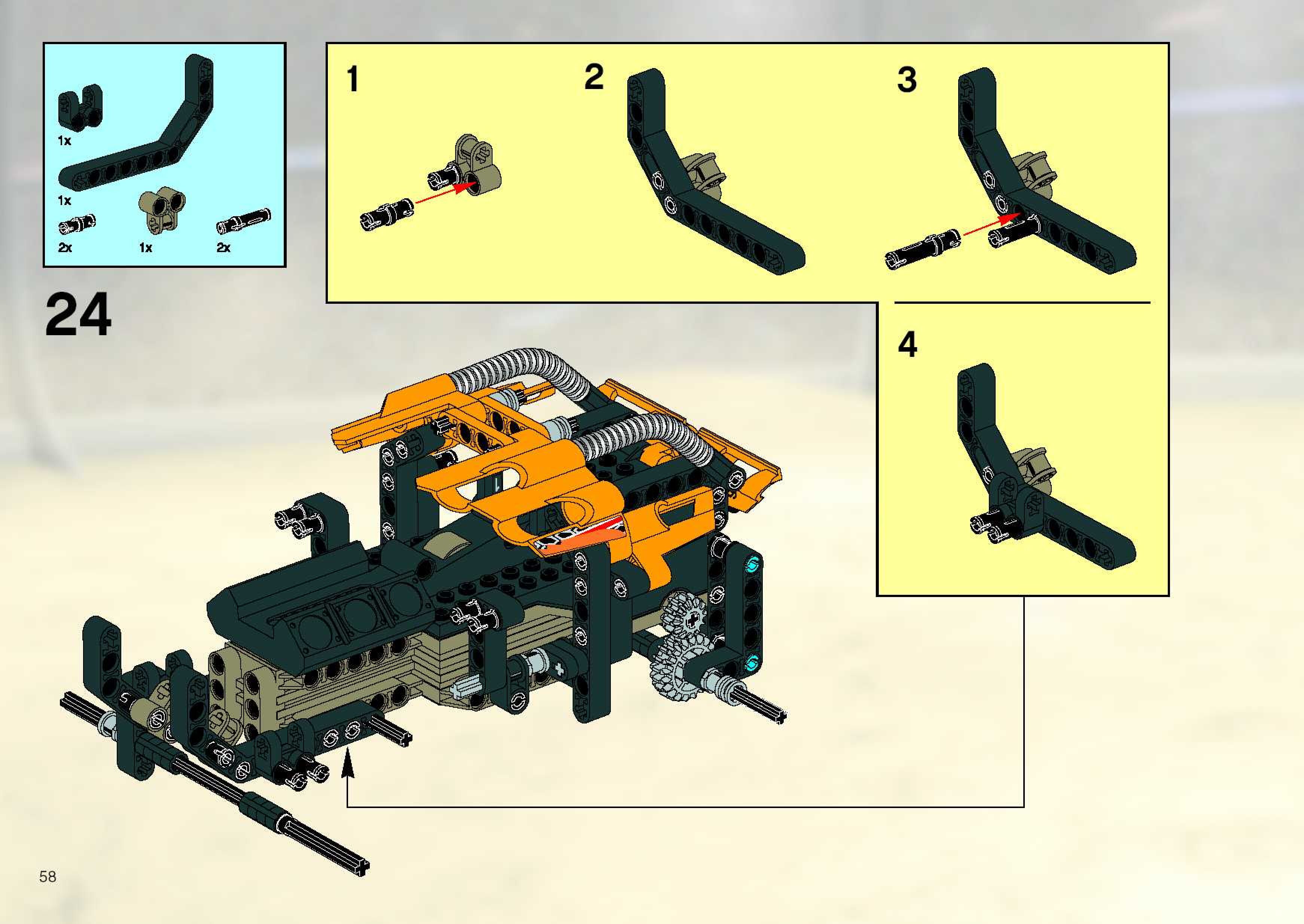 1x

1x

2x

1x

2x

24

1

2

3

4

58