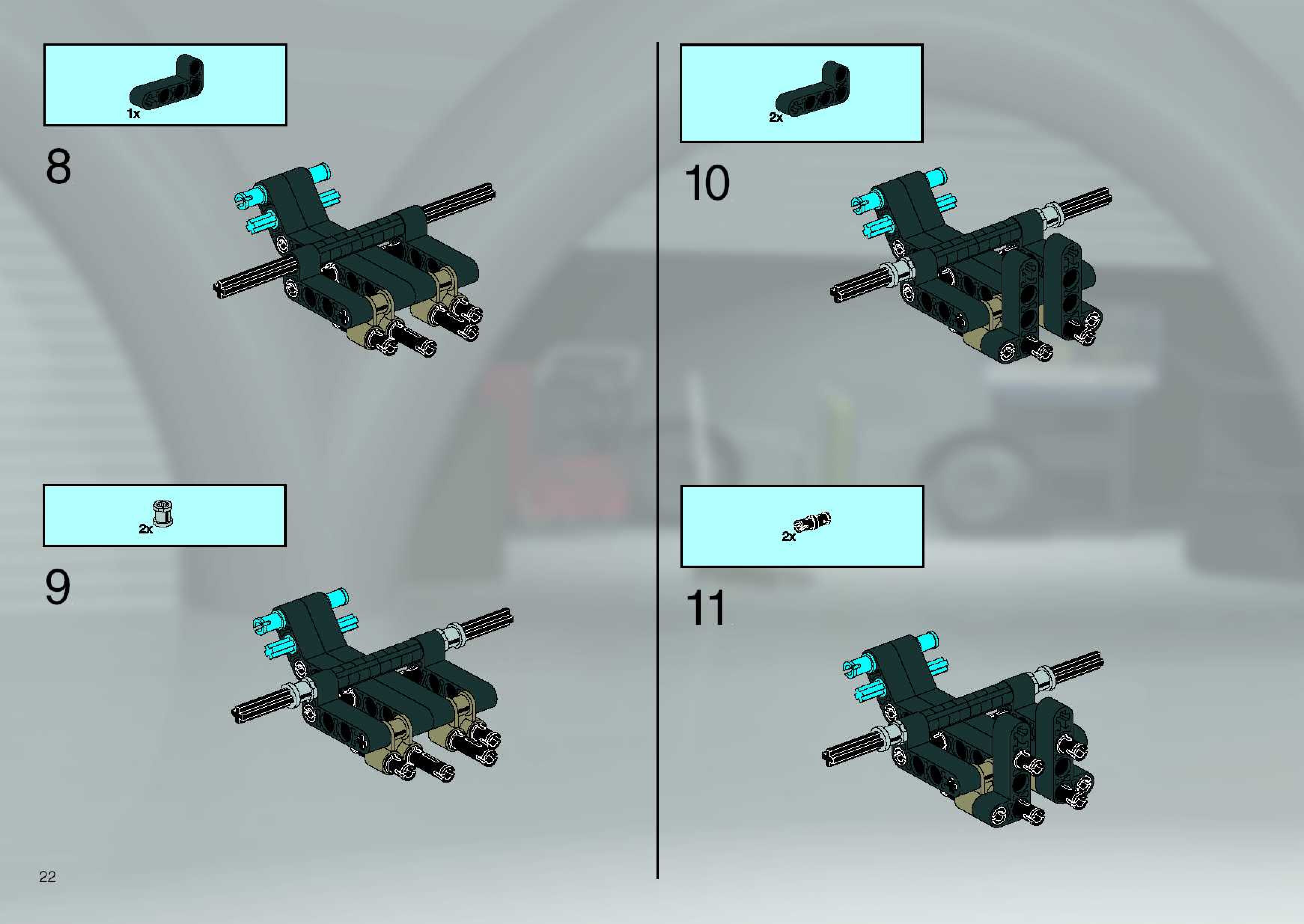 1x

8

2x

9

2x

10

2x

11

22