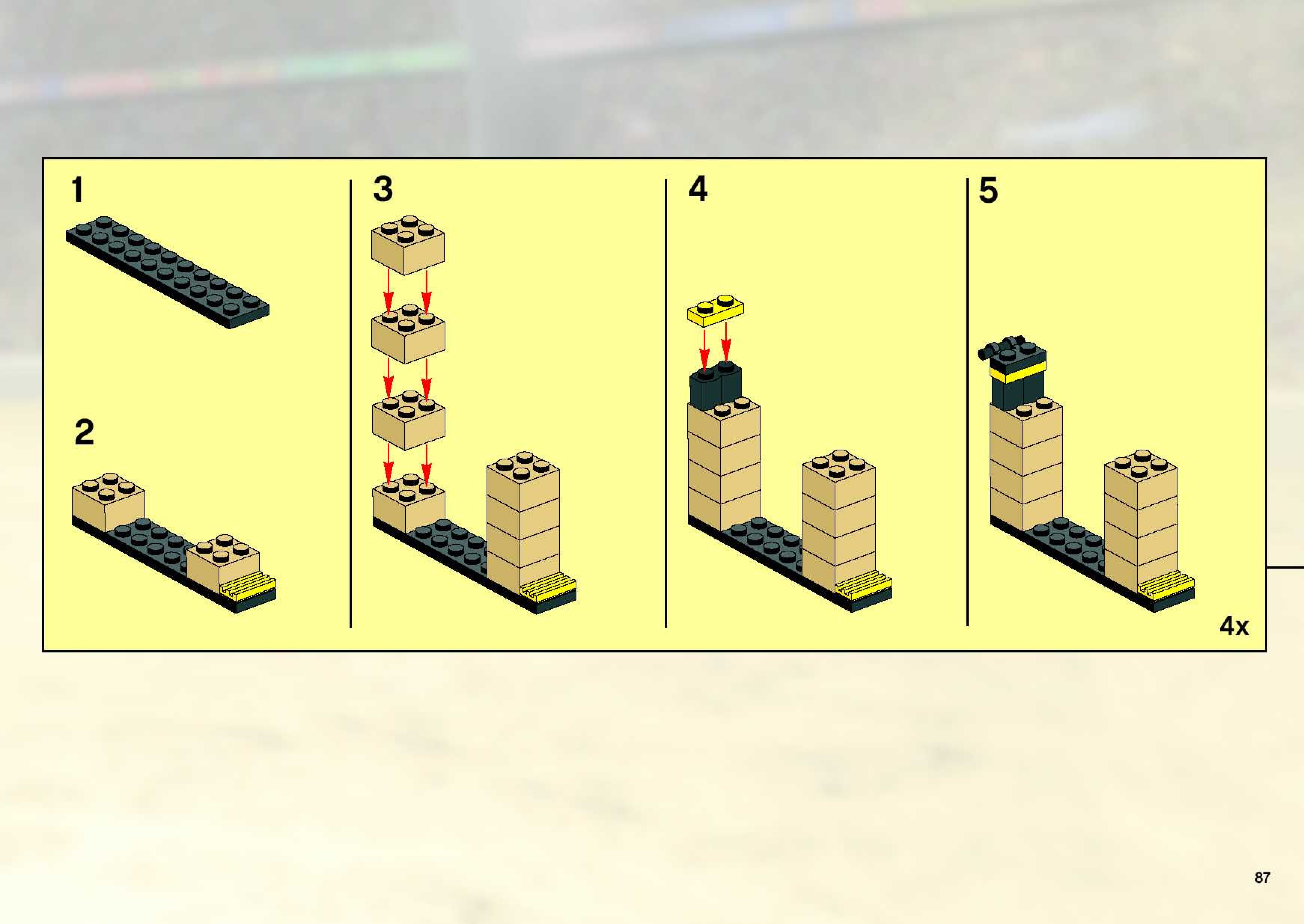 1

2

3

4

5

4x

87