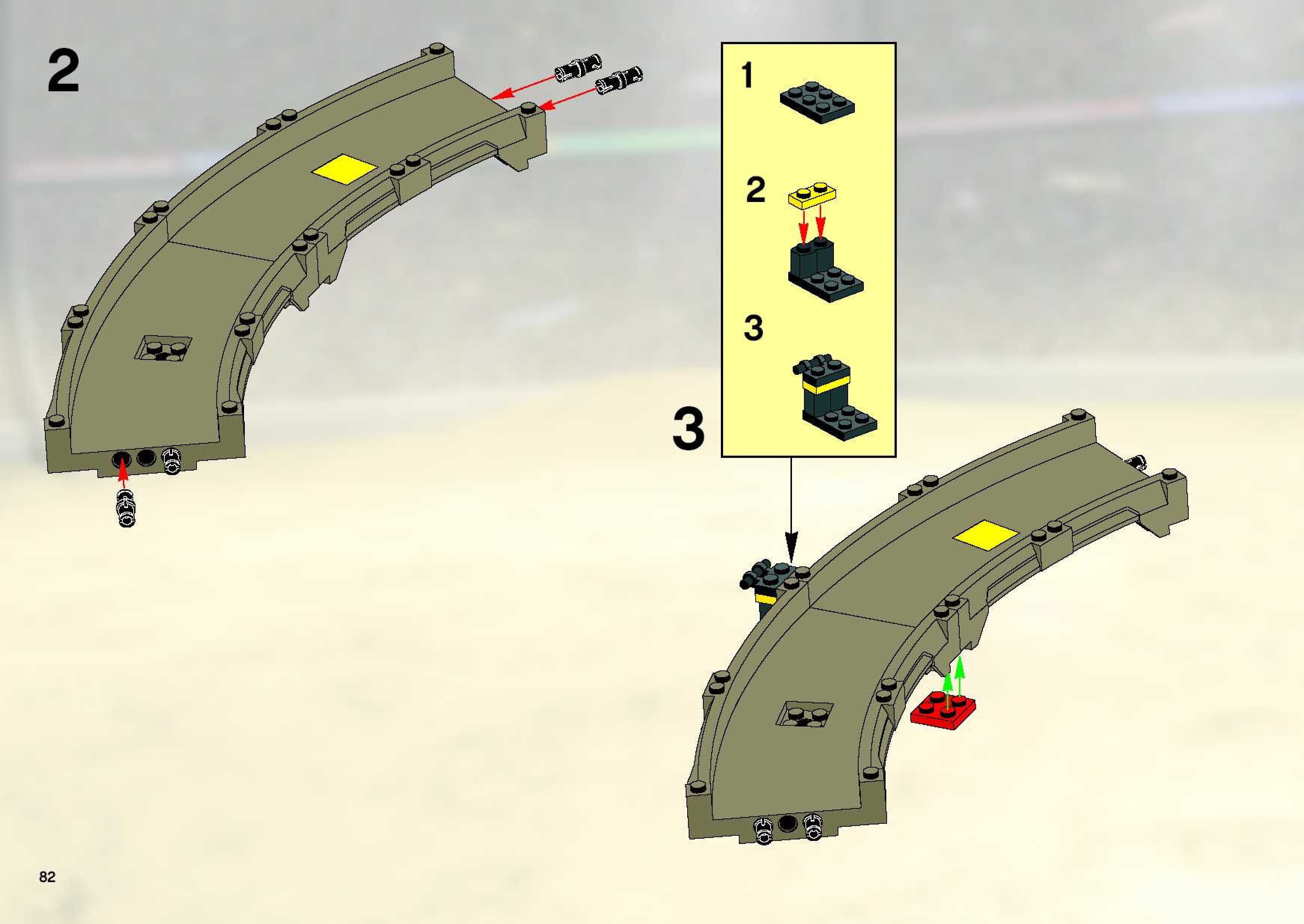 2

1

2

3

3

82