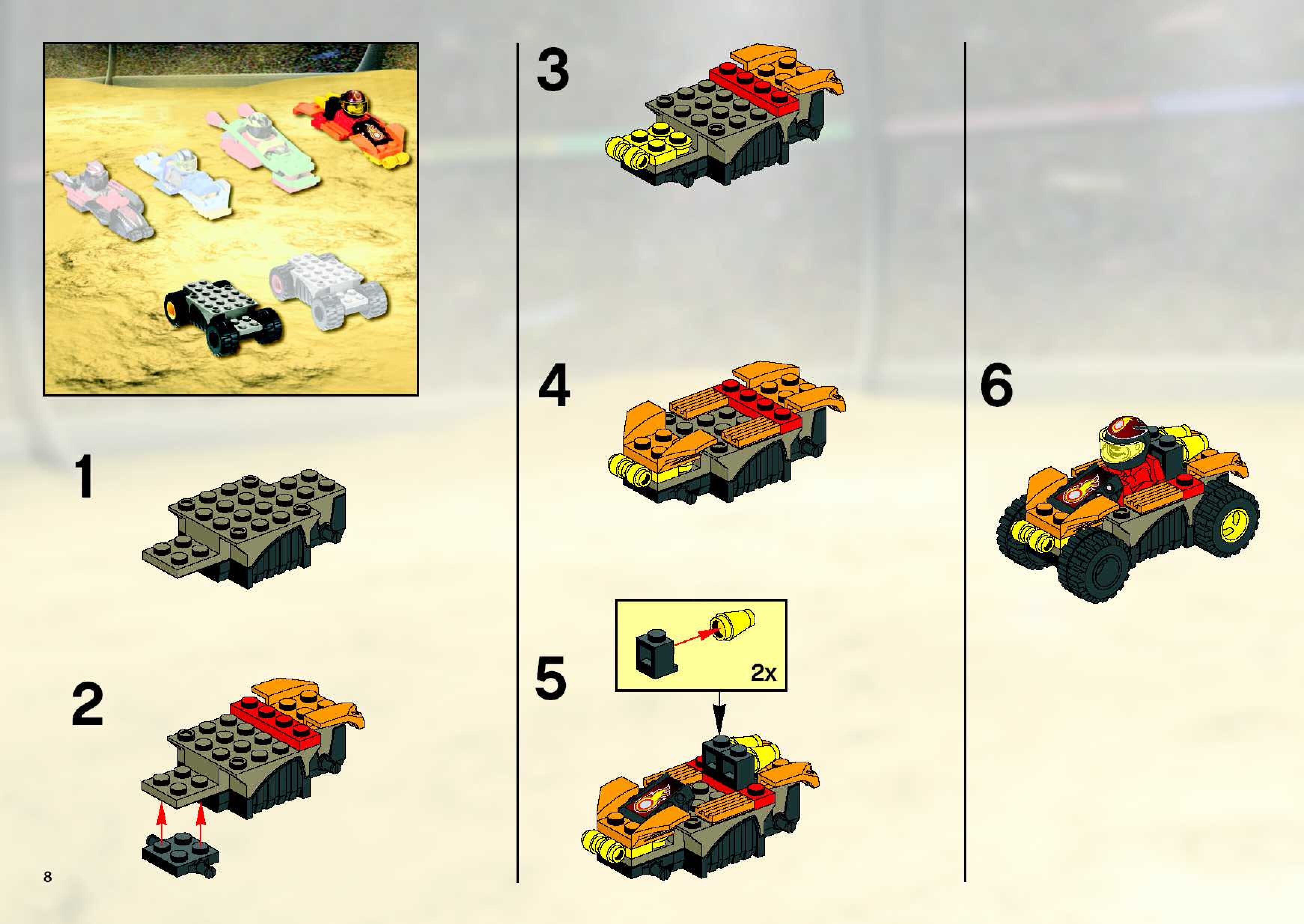 1

2

8

3

4

5

2x

6