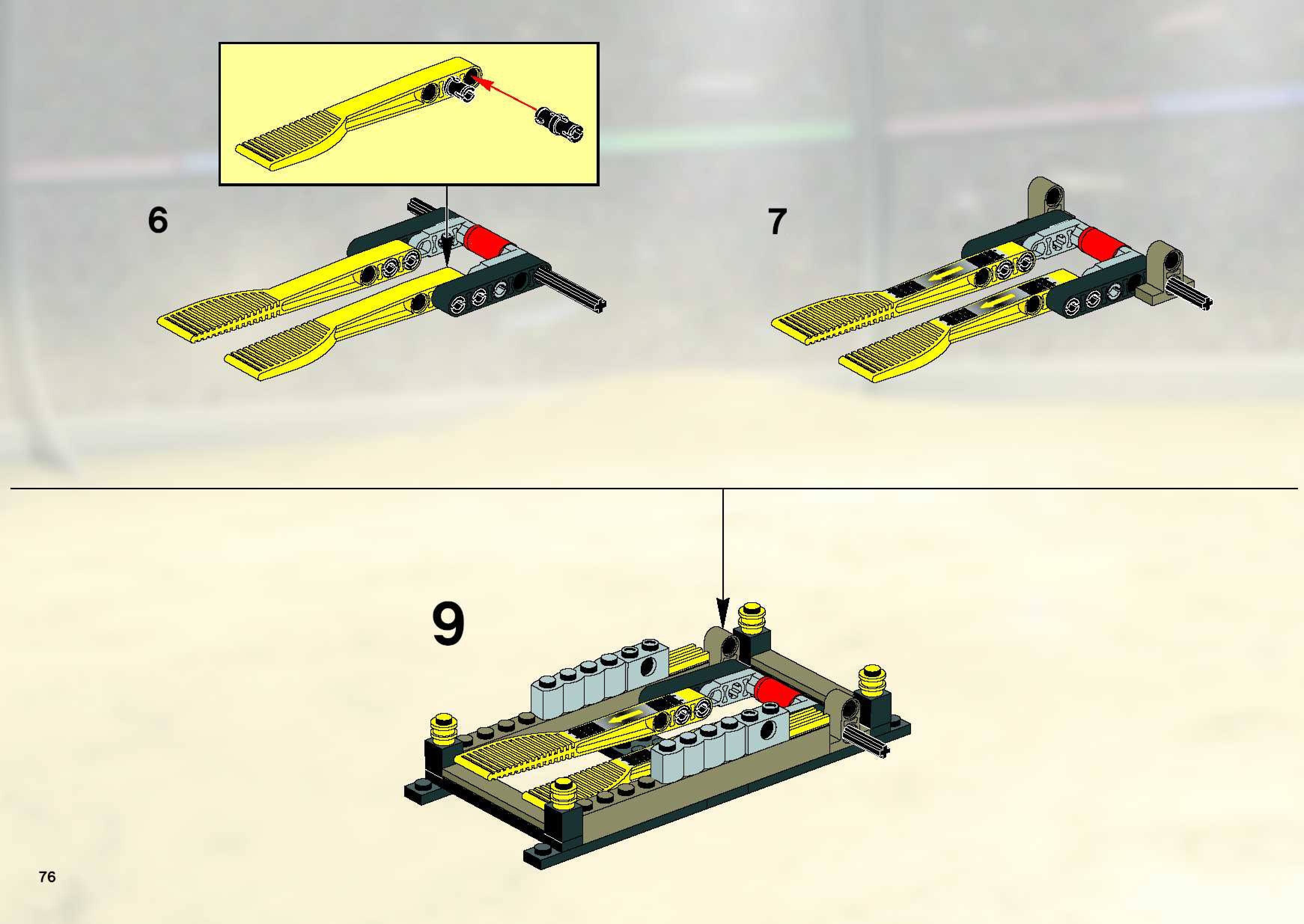 6

7

9

76