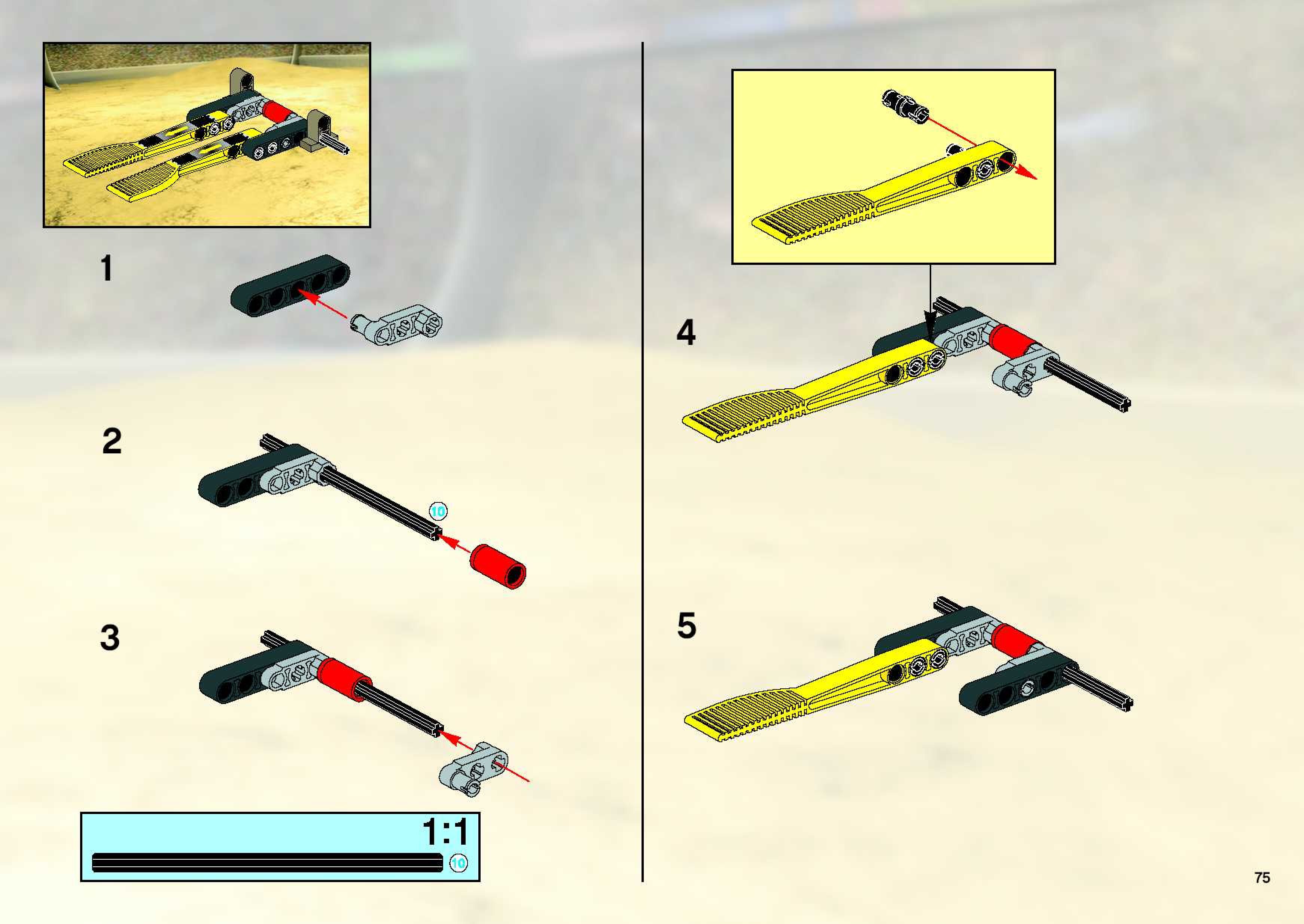 1

2

10

3

1:1

10

4

5

75