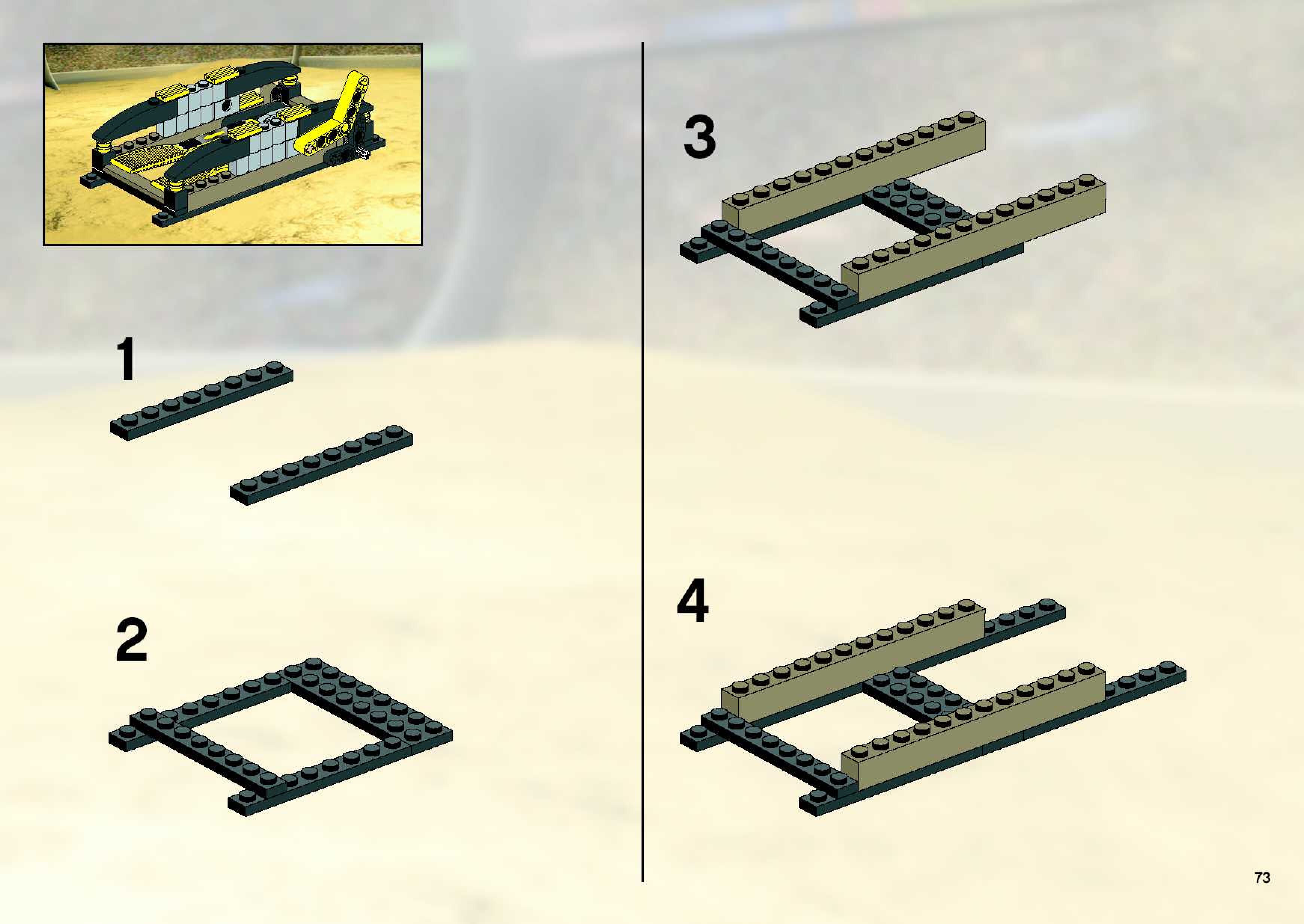 1

2

3

4

73