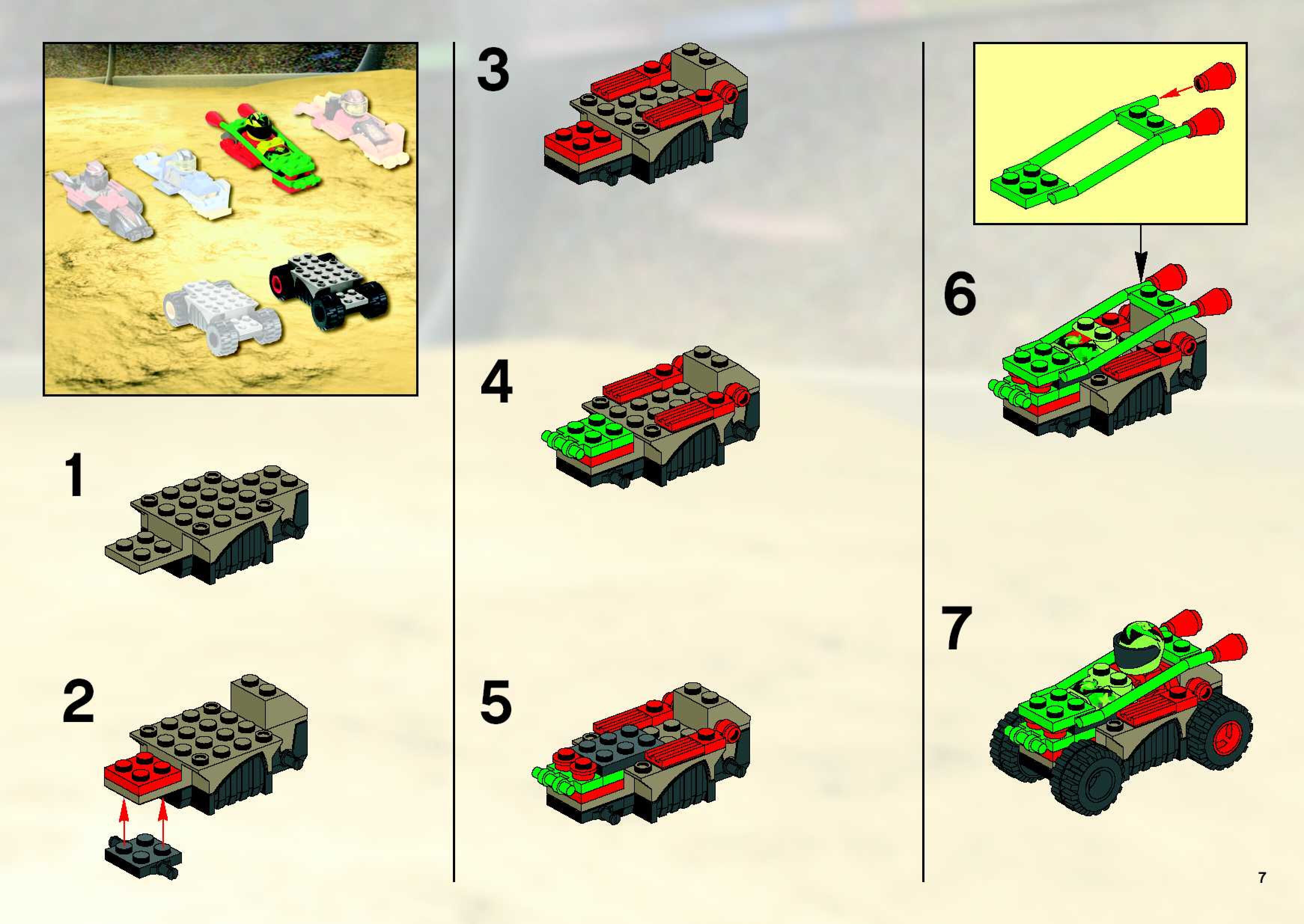 1

2

3

4

5

6

7

7