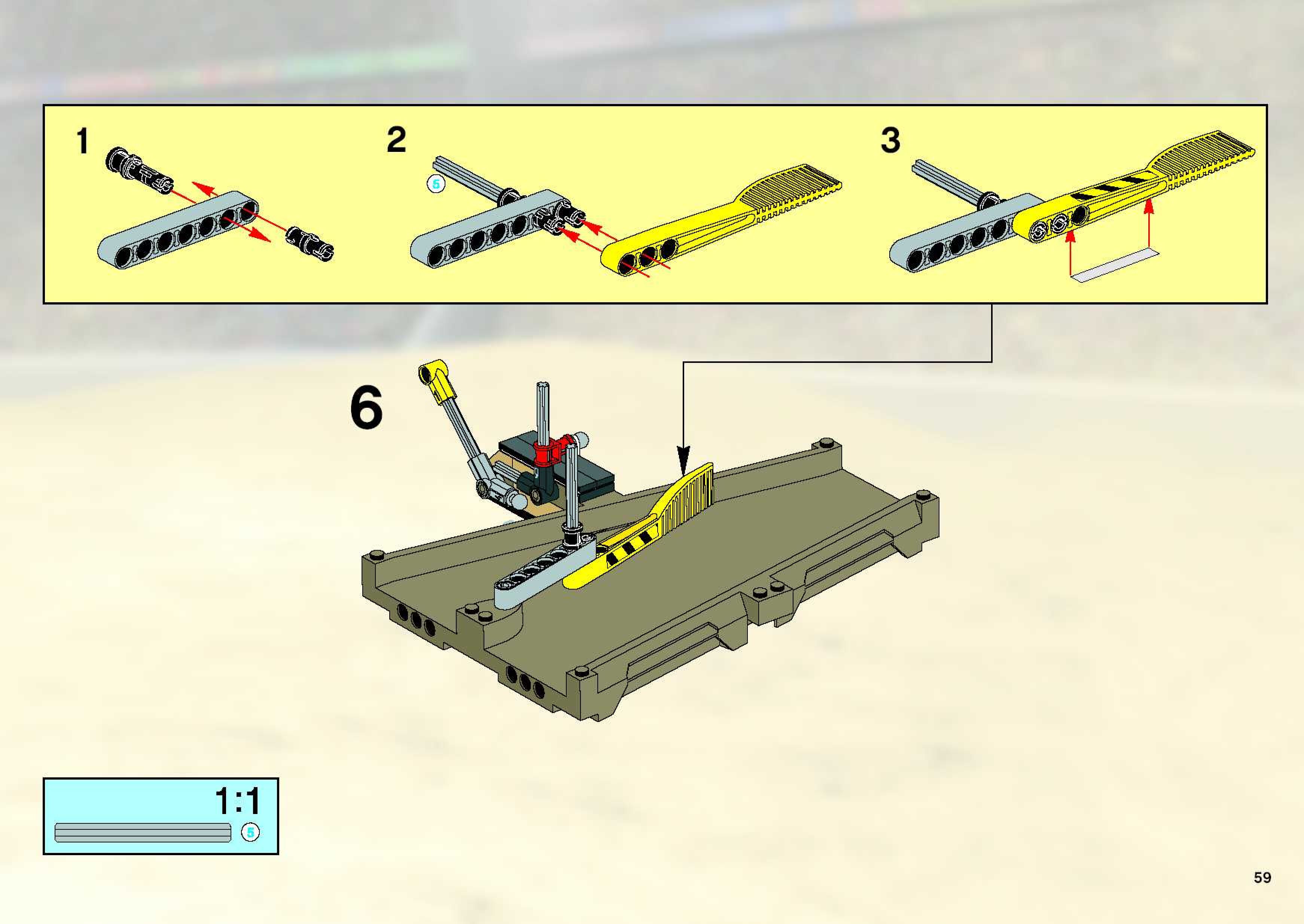 1

2

5

3

6

1:1

5

59