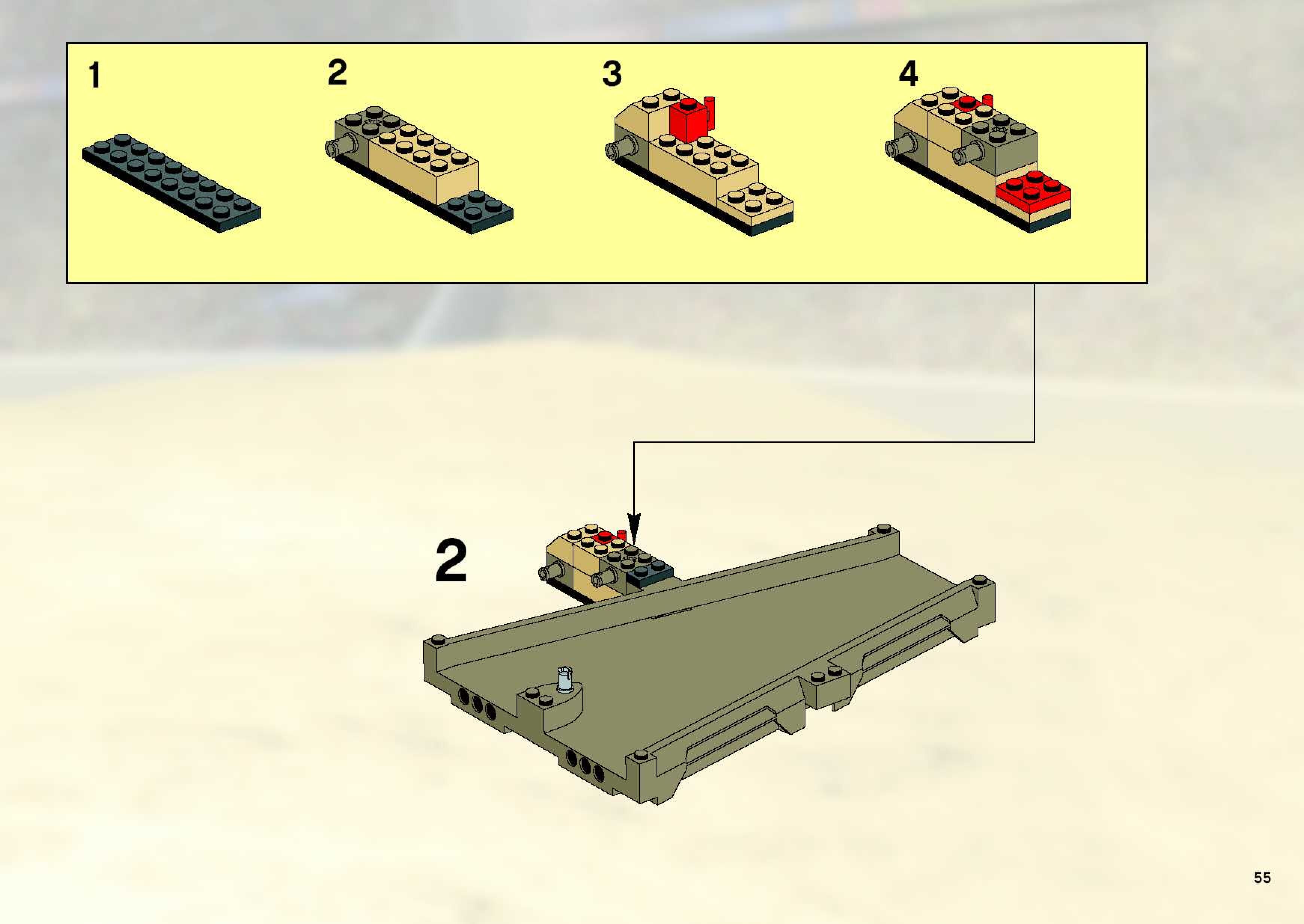 1

2

3

4

2

55