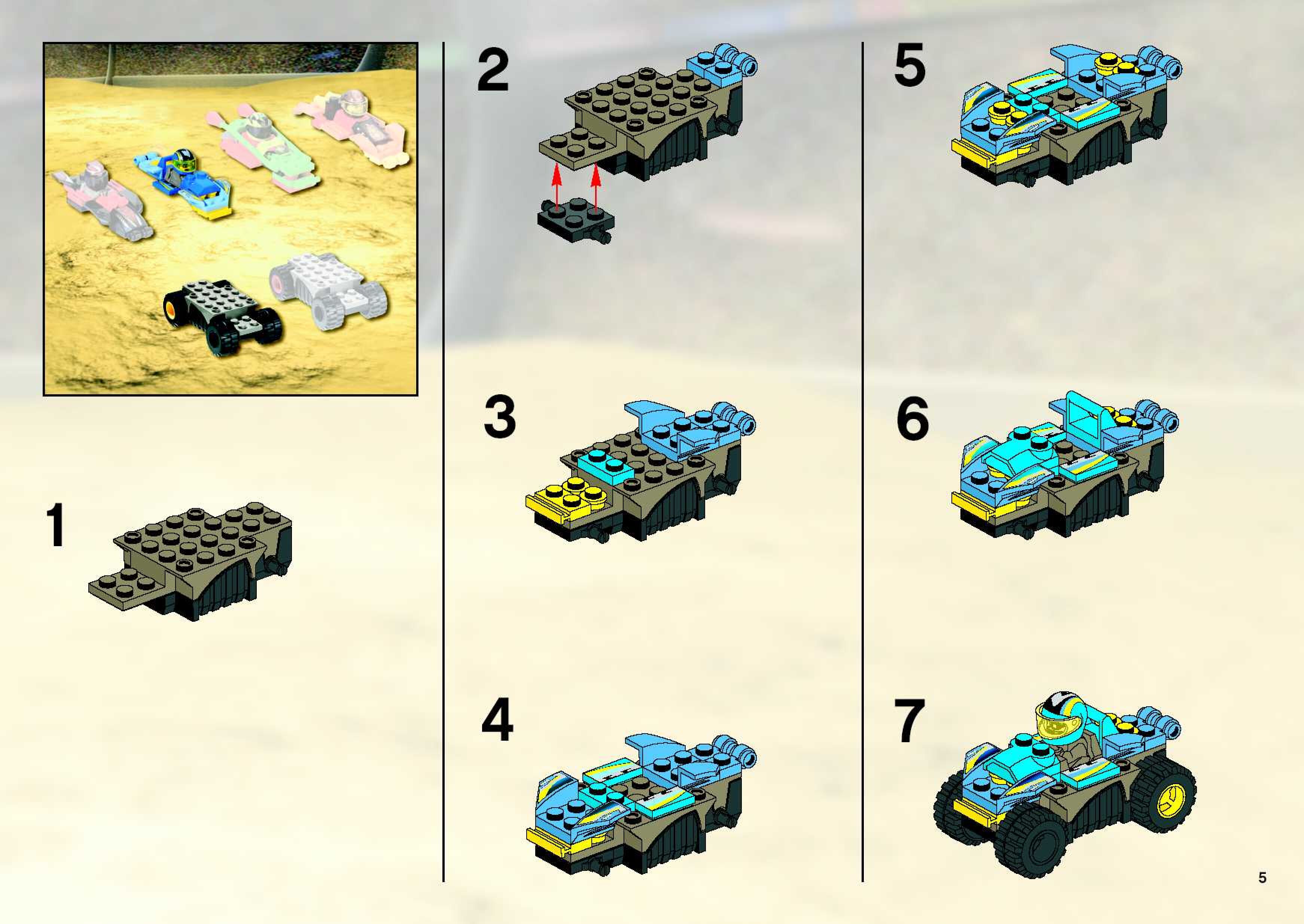 1

2

3

4

5

6

7

5