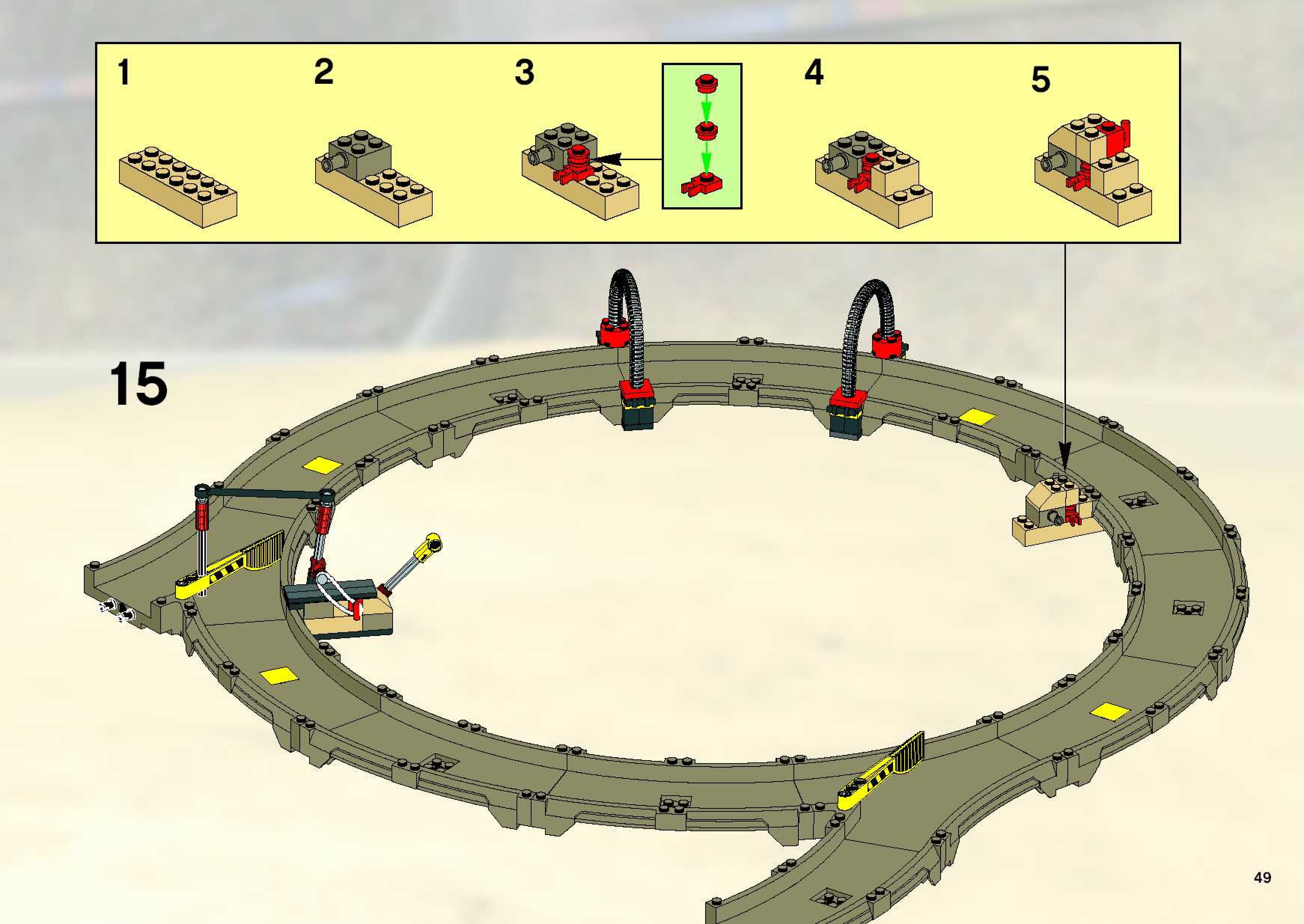 1

2

3

4

5

15

49