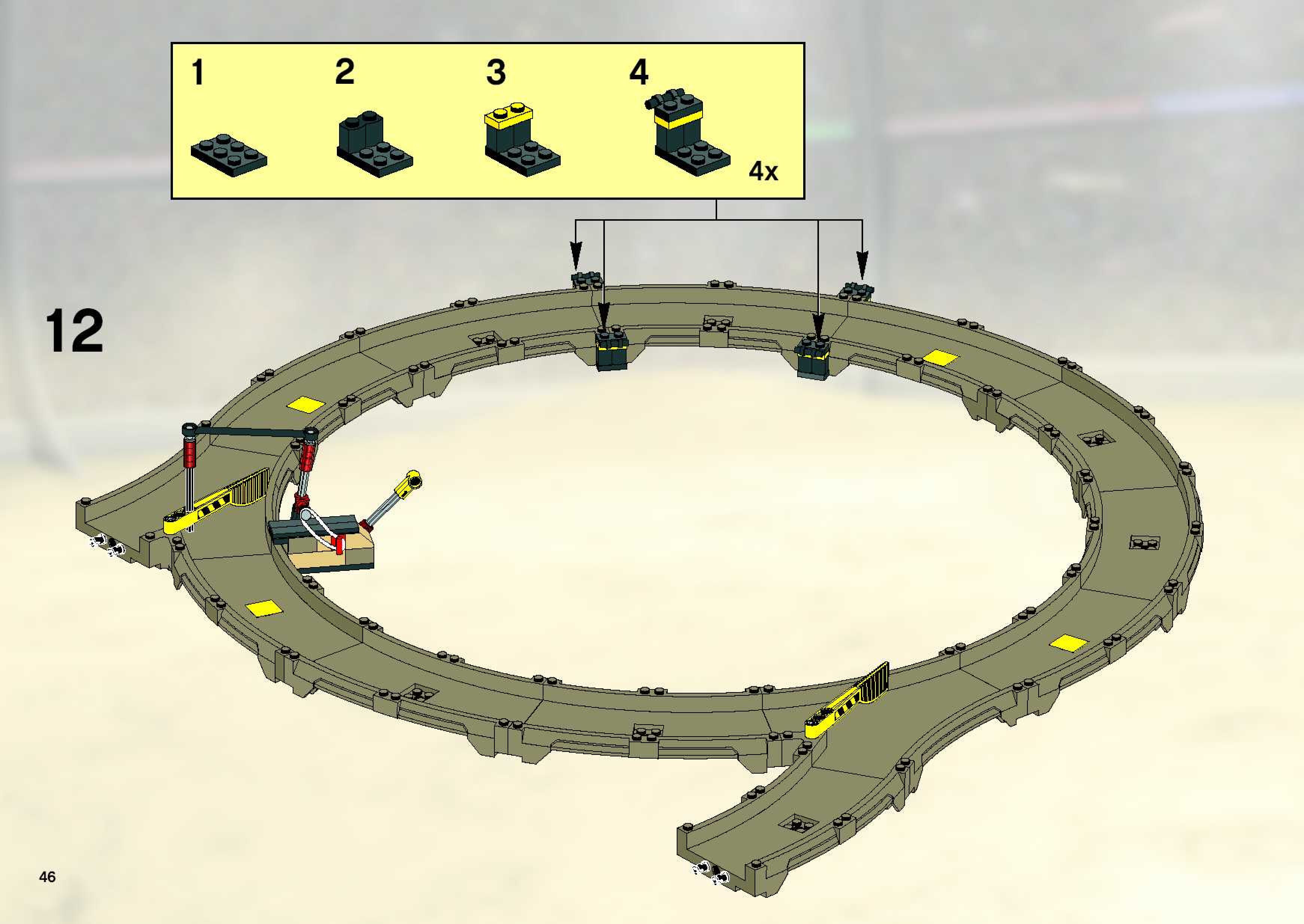 1 2 3 4

4x

12

46