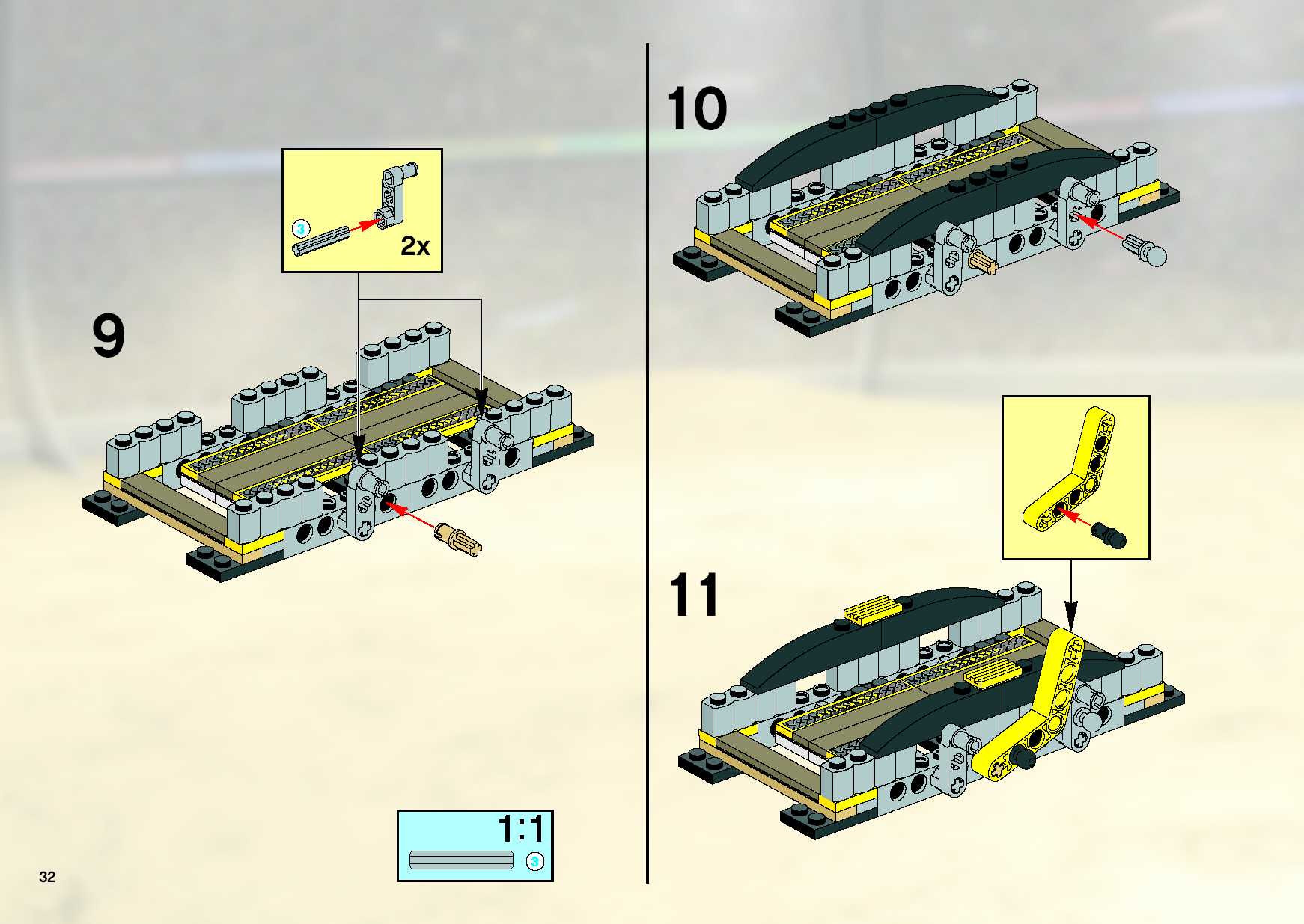 3

2x

9

1:1

3

32

10

11