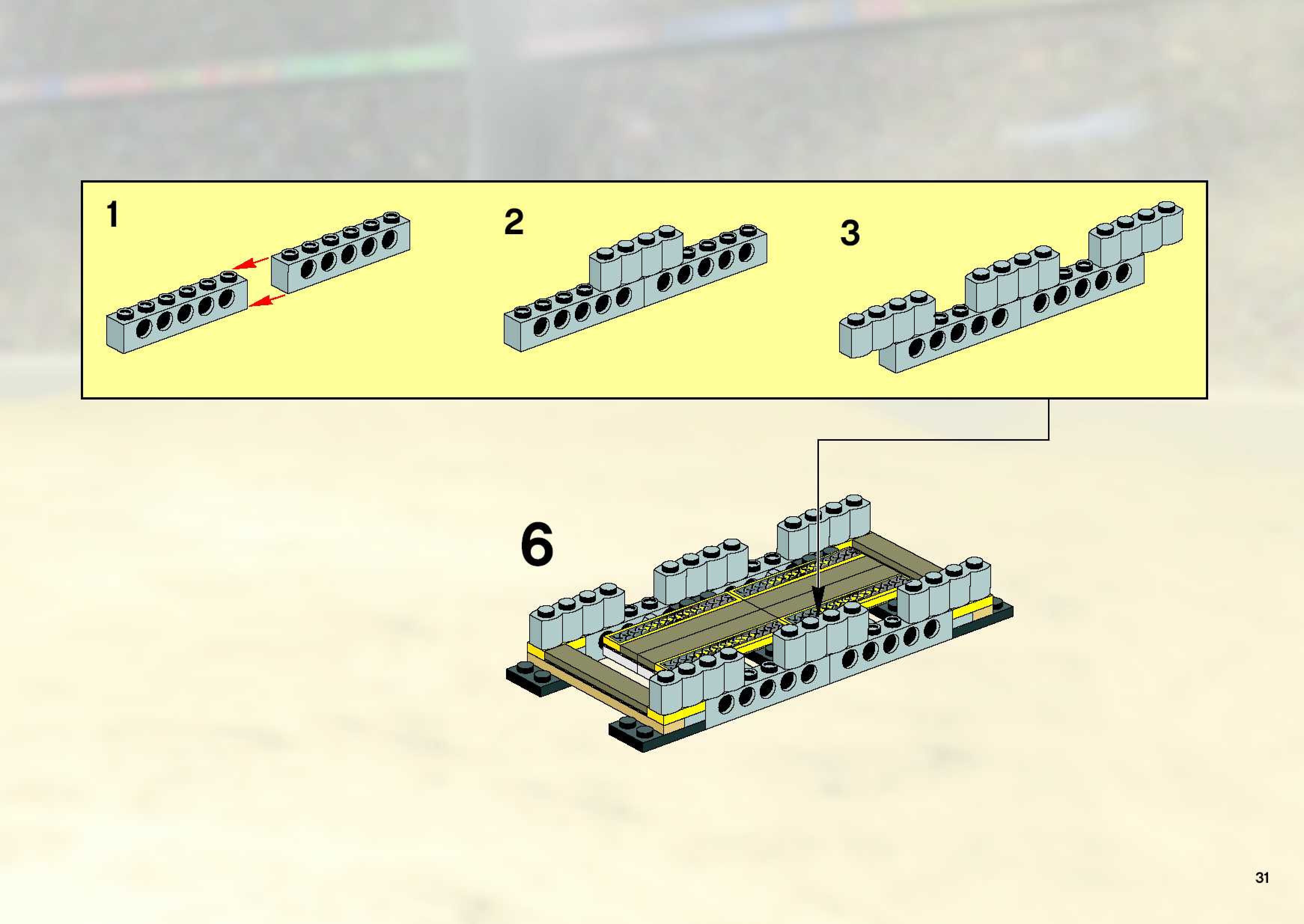 1

2

3

6

31