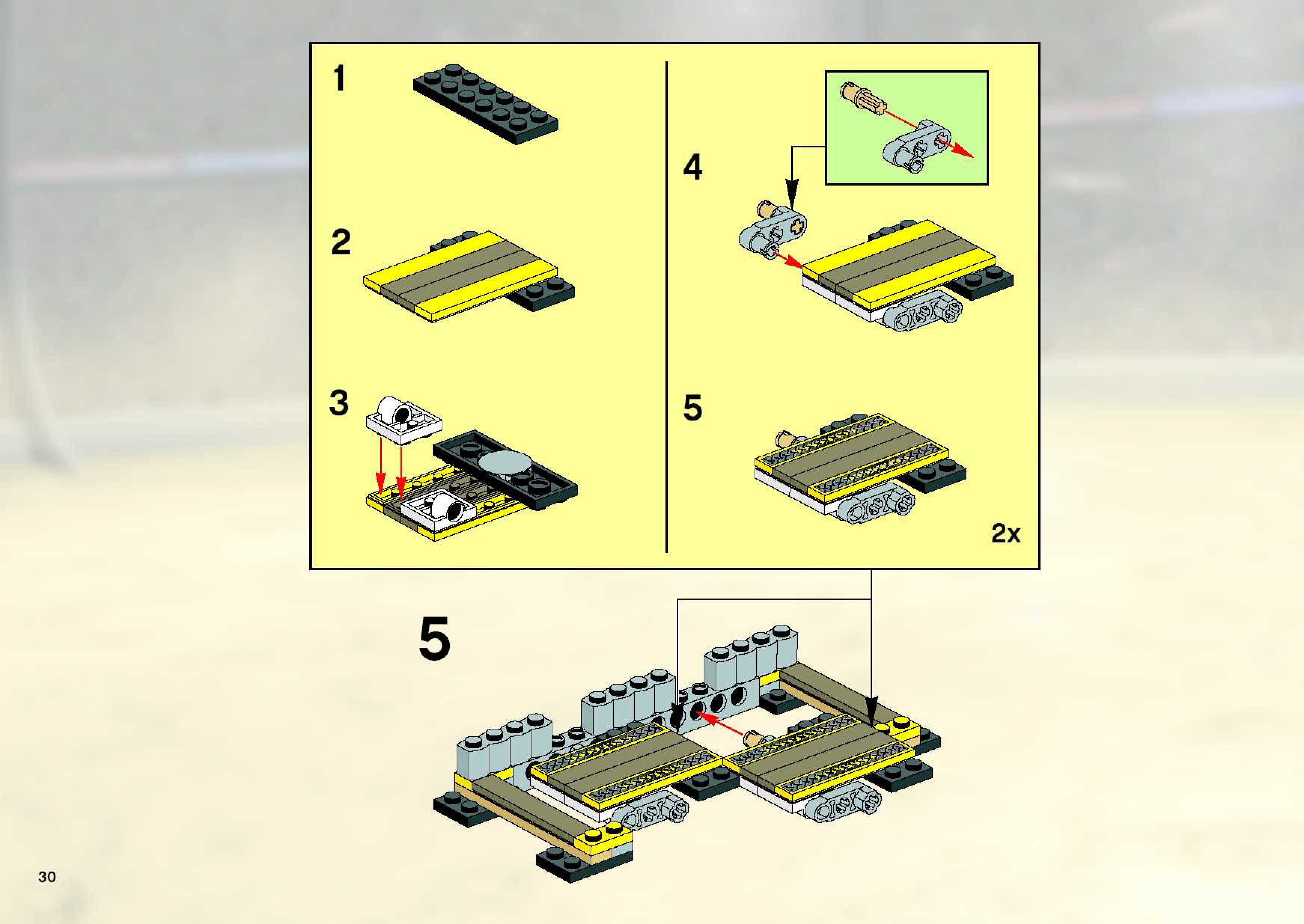 1

2

3

4

5

2x

5

30