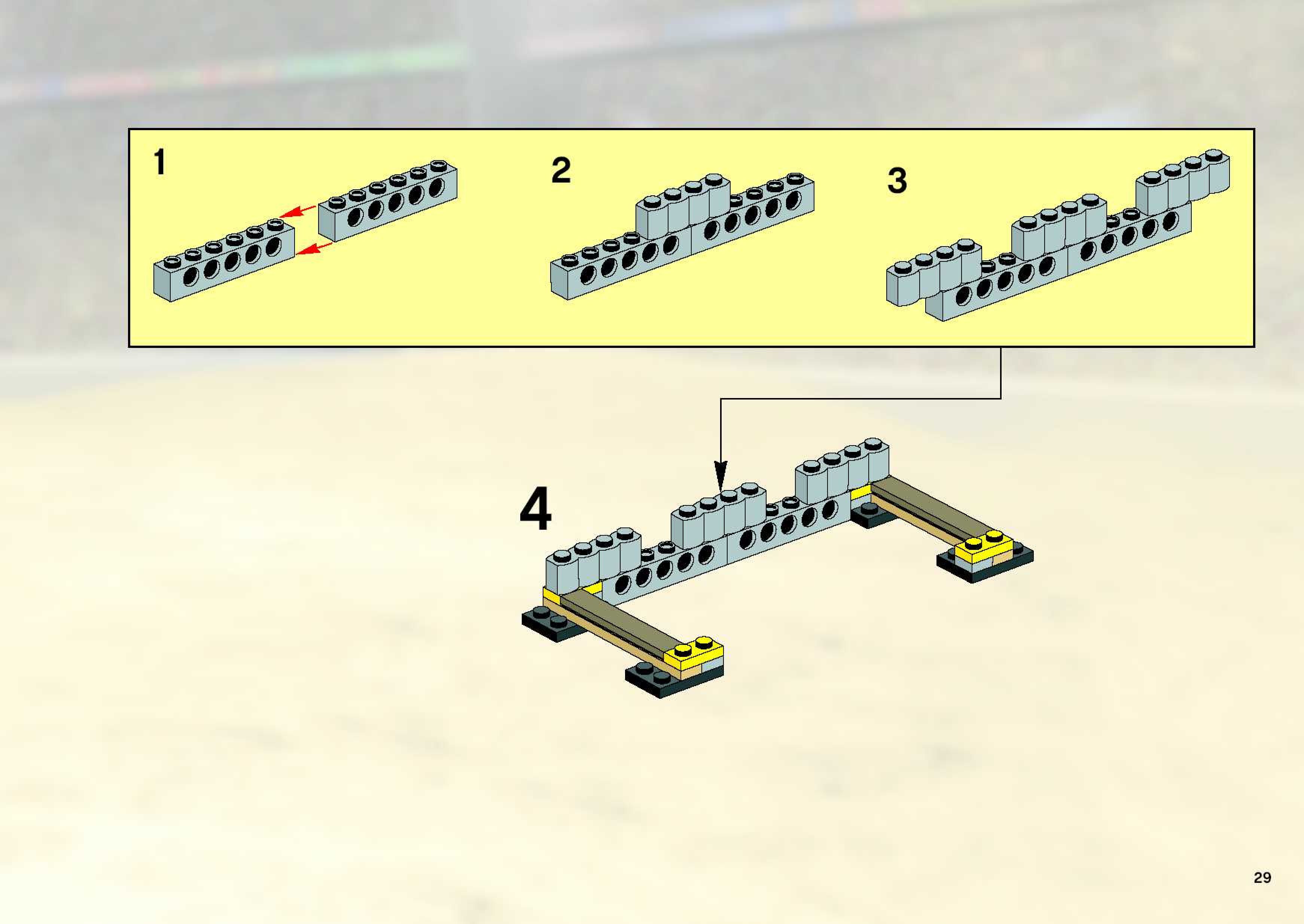 1

2

3

4

29