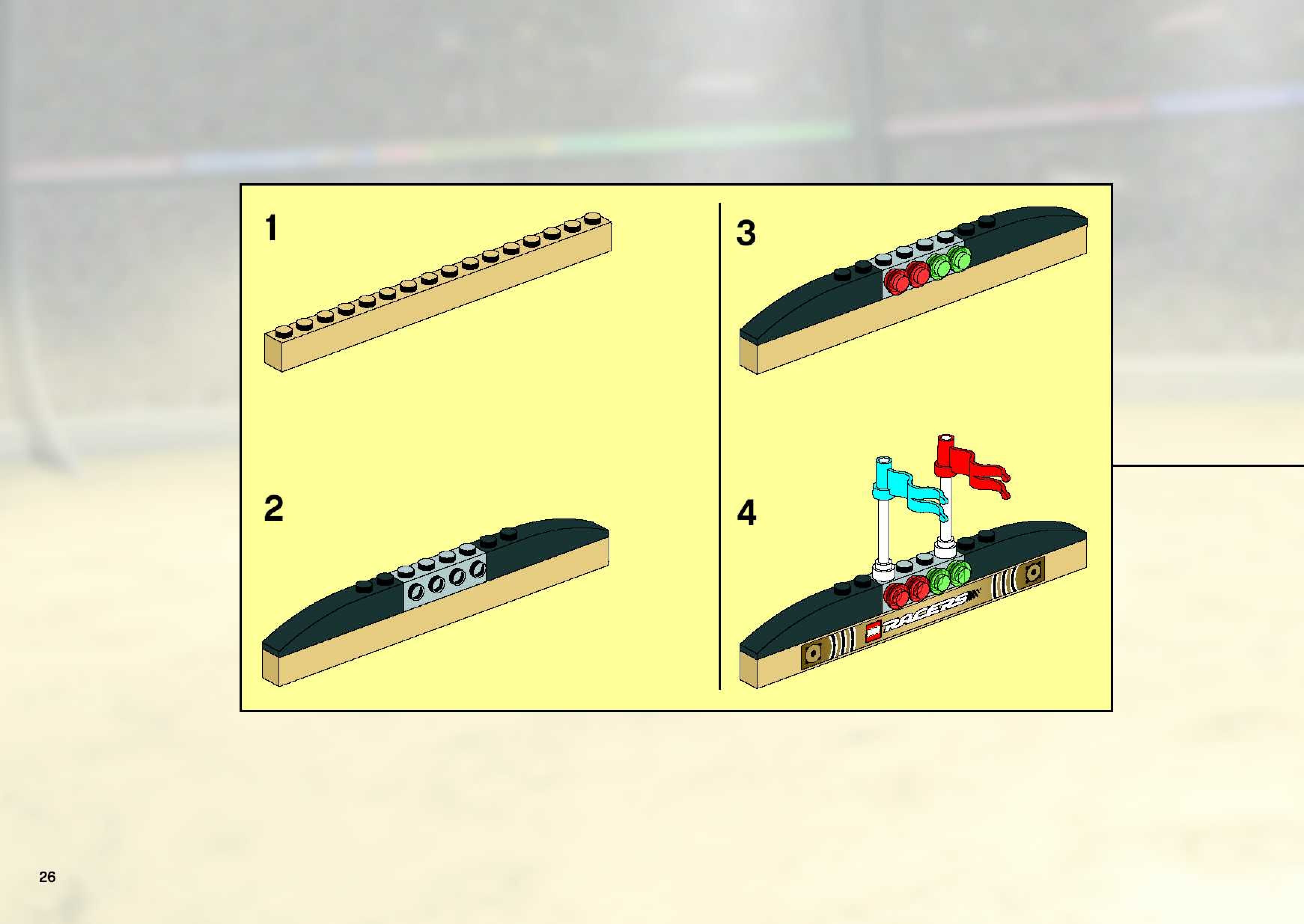 1

2

3

4

RACERS

26