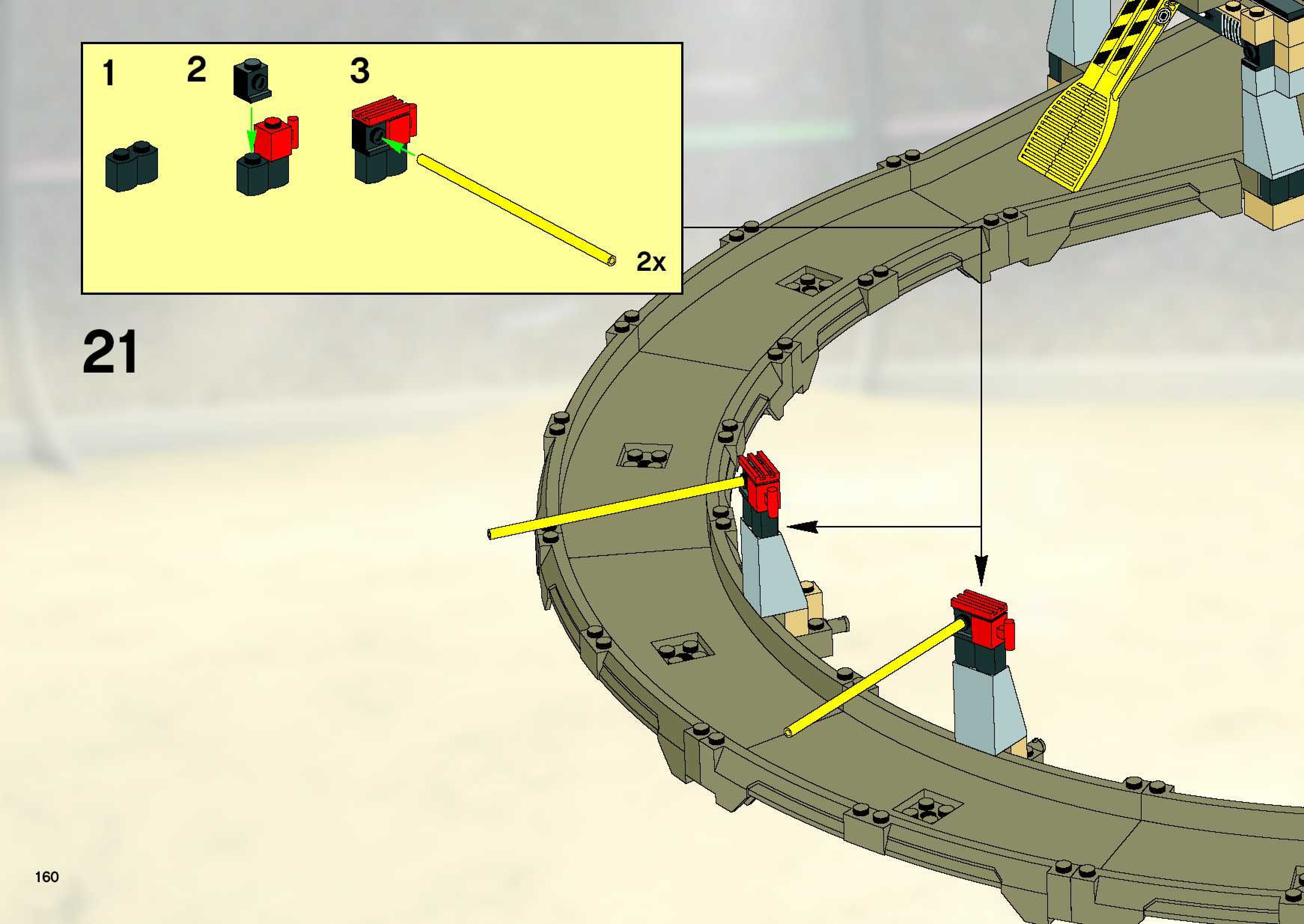 1

2

3

2x

21

160