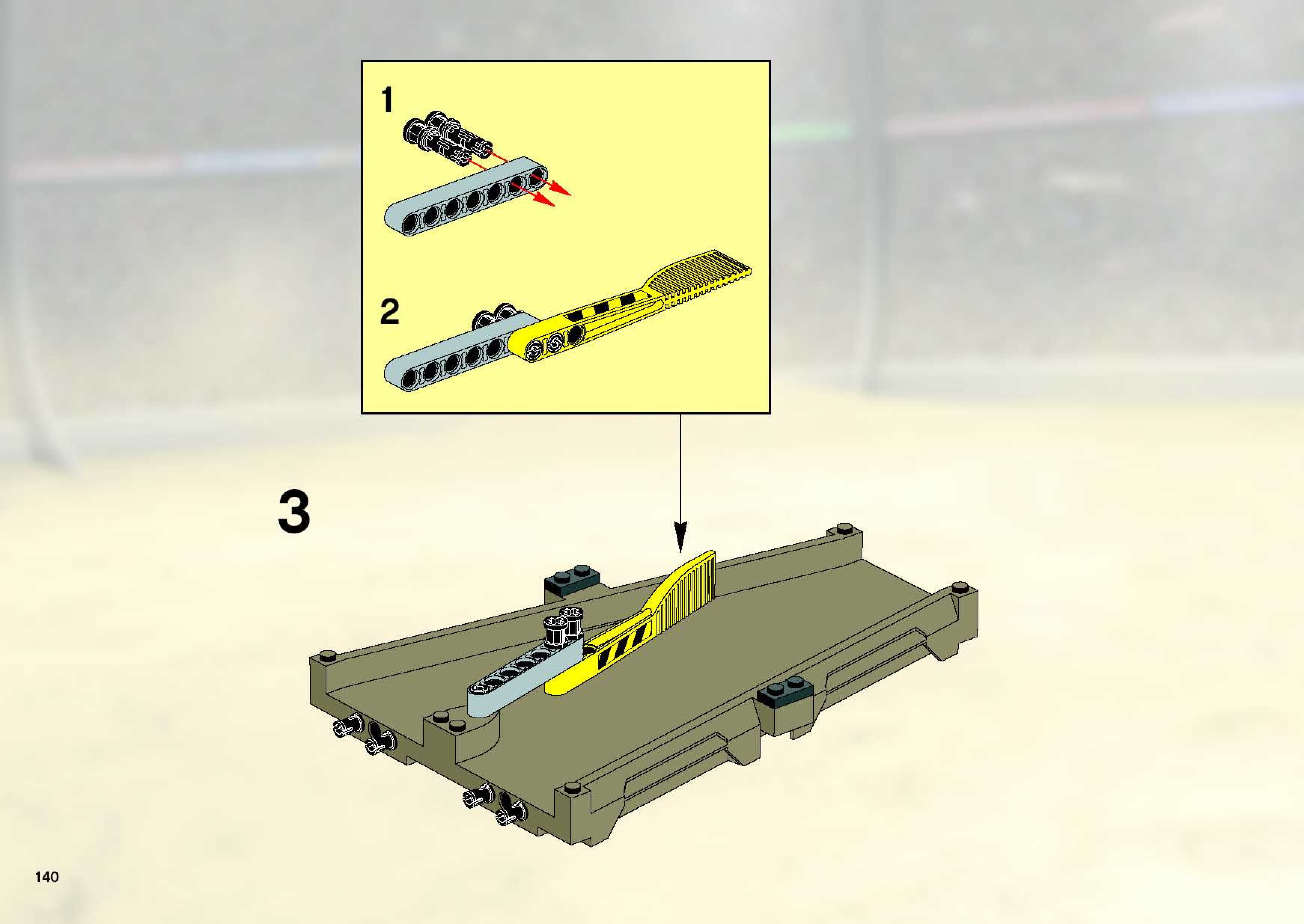 1

2

3

140