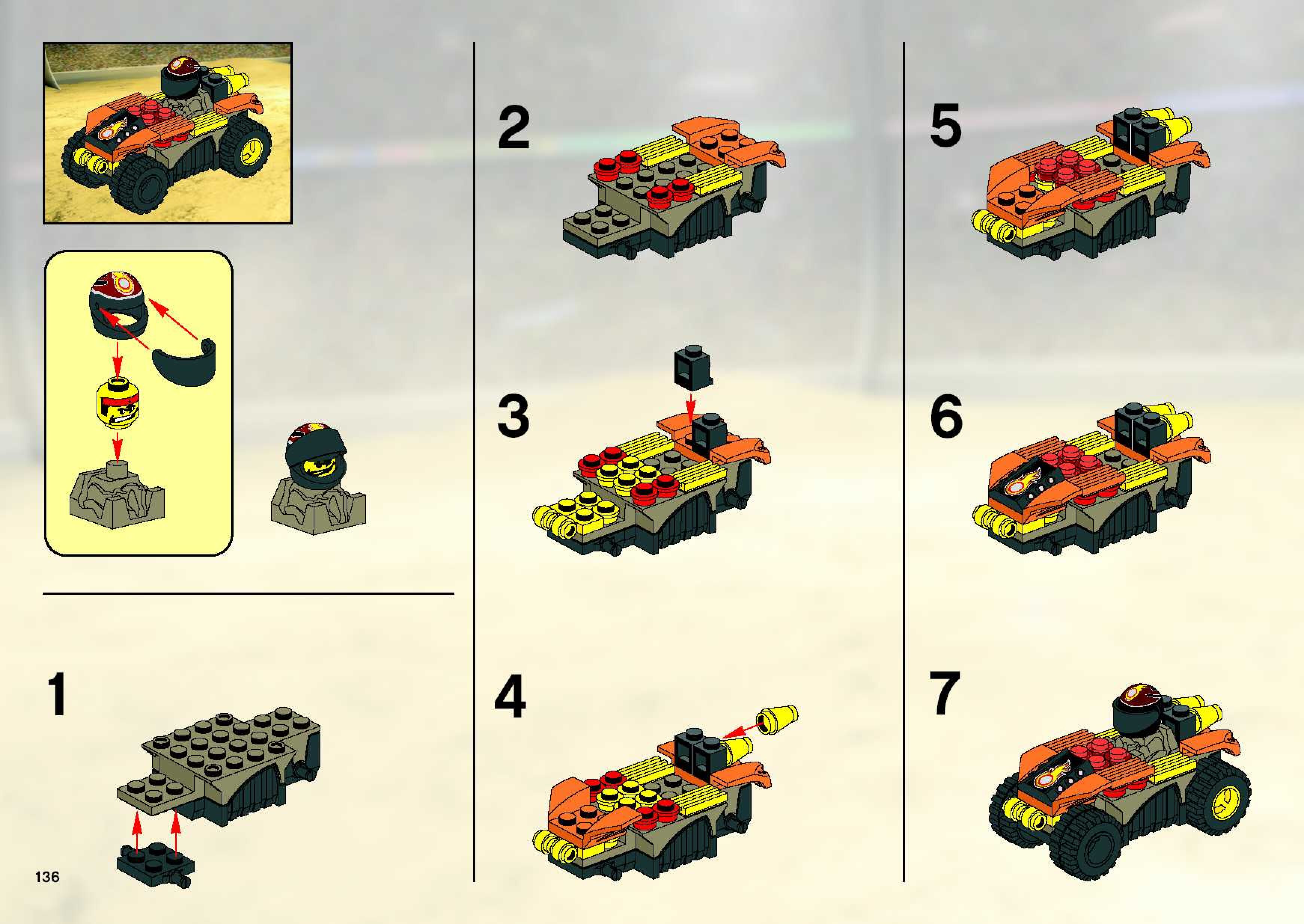 1

136

2

3

4

5

6

7