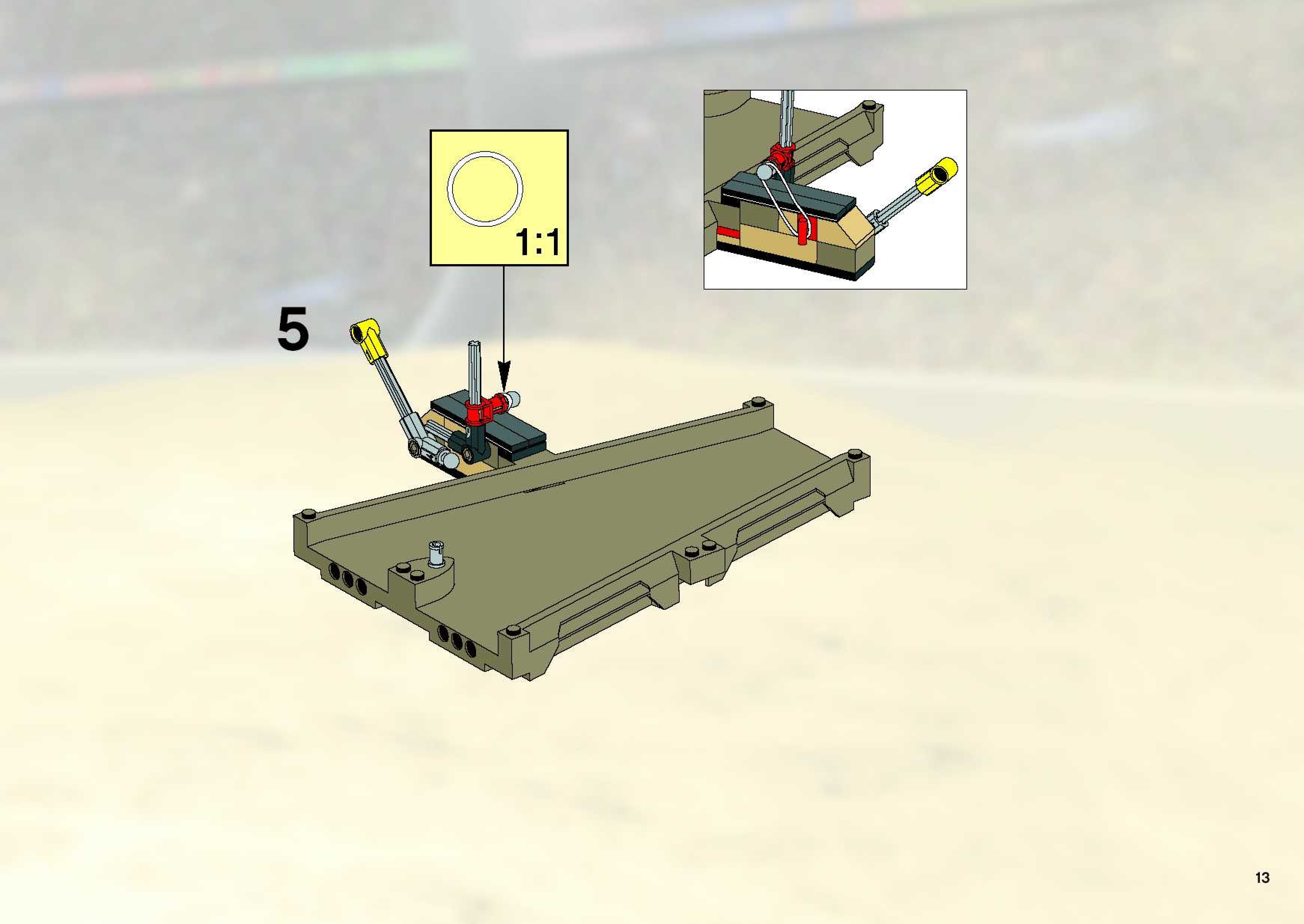 1:1

5

13