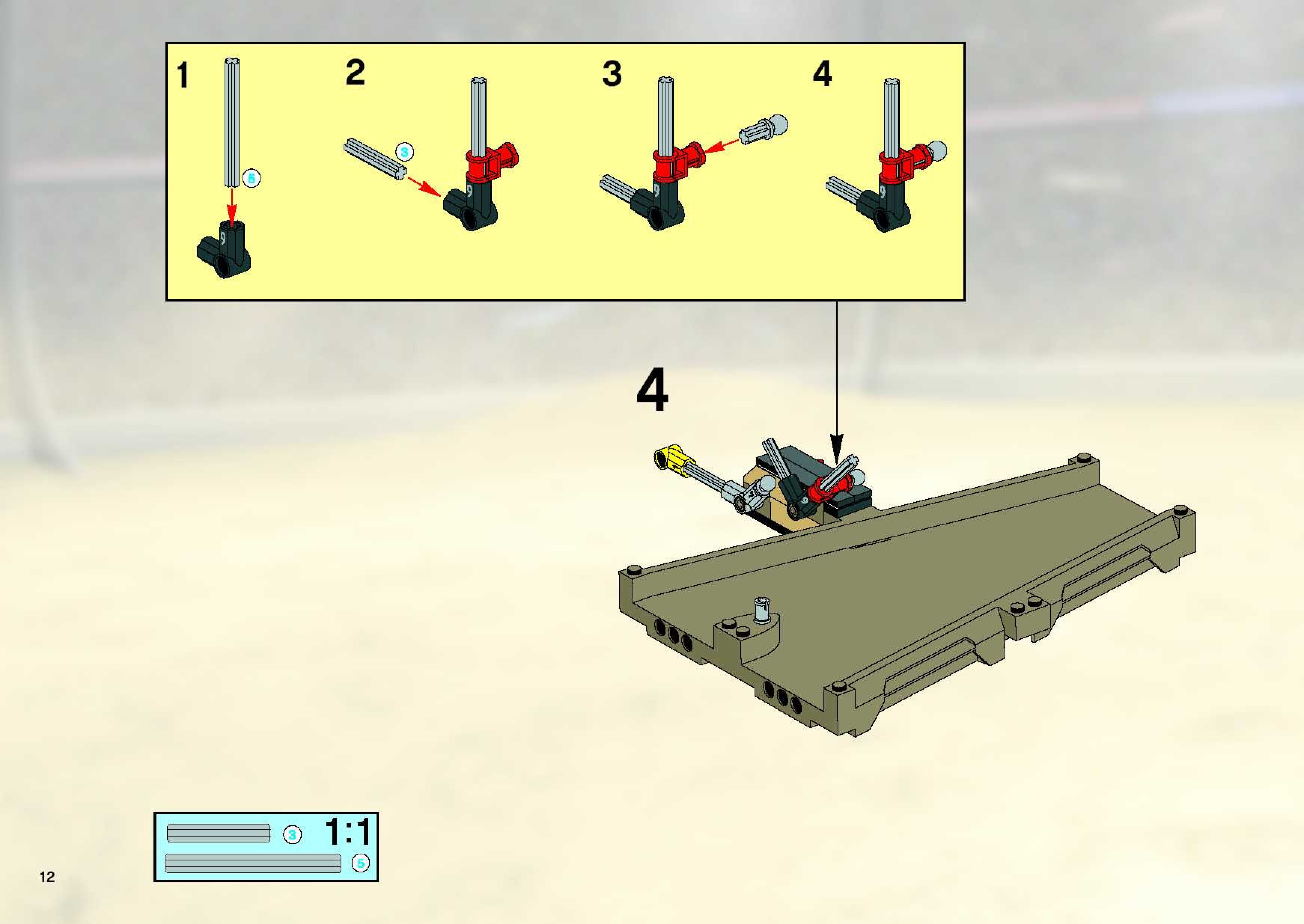 1

5

2

3

3

4

4

3

1:1

5

12