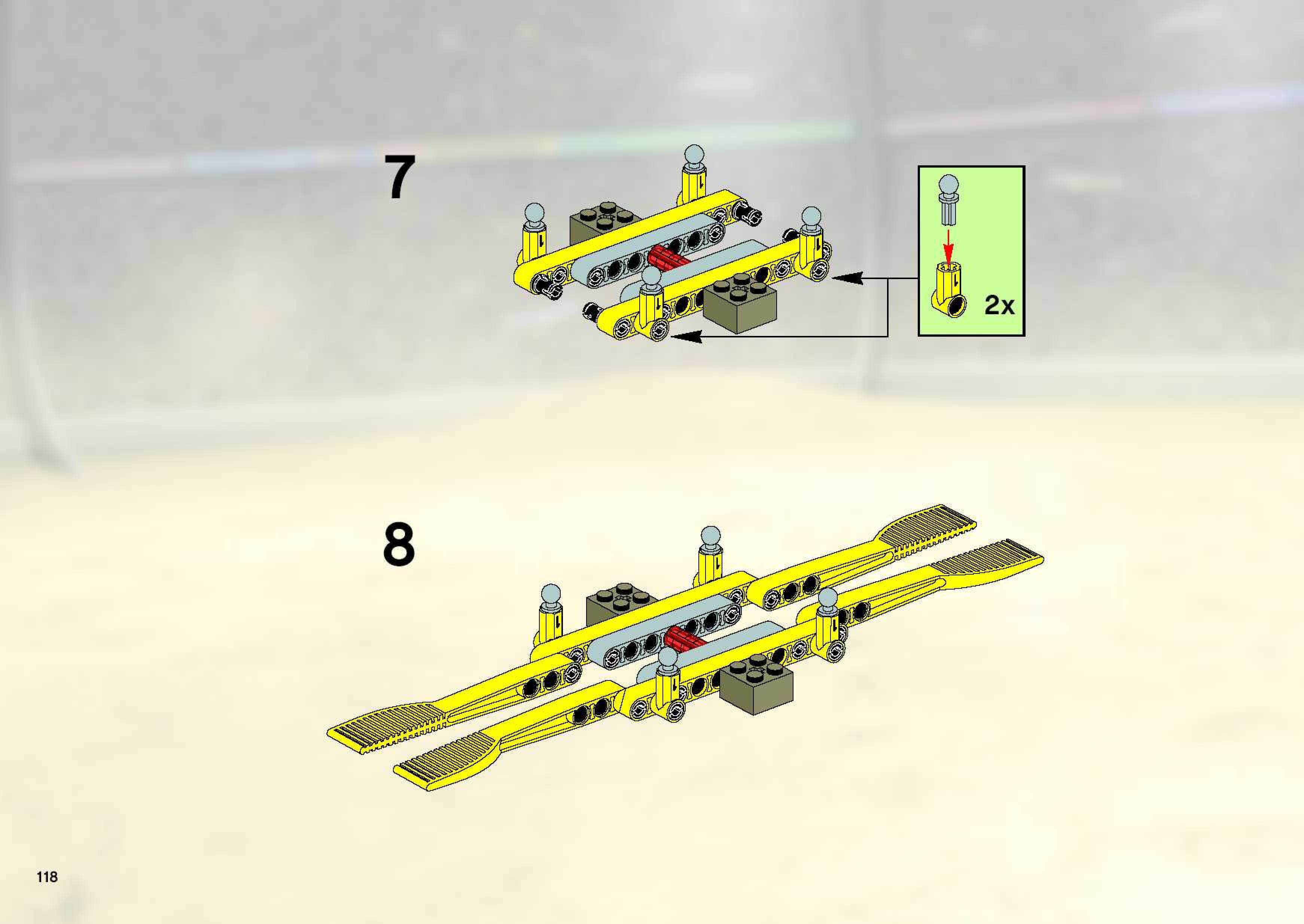 7

2x

8

118