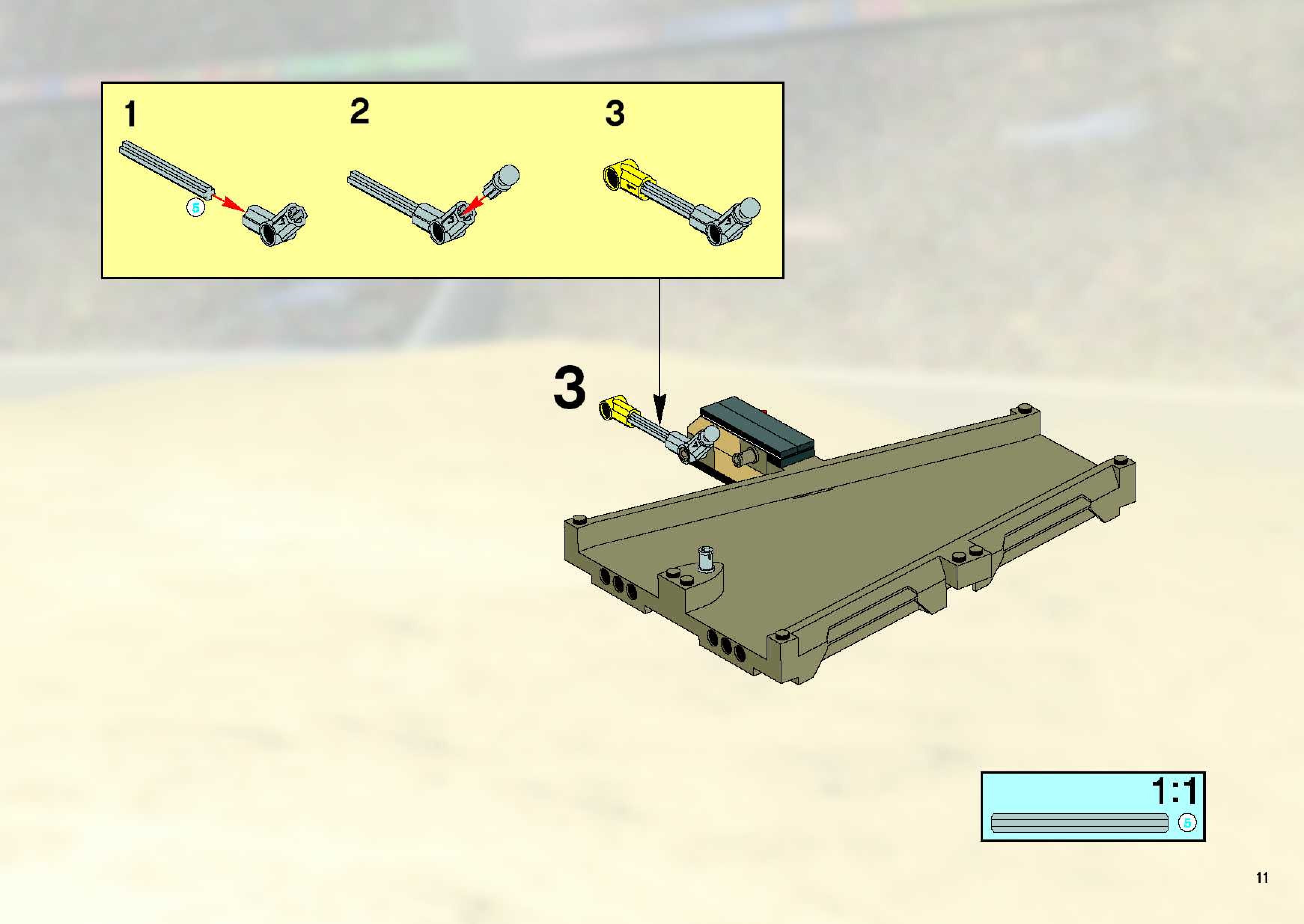 1
5
2
3
3
1:1
5
11