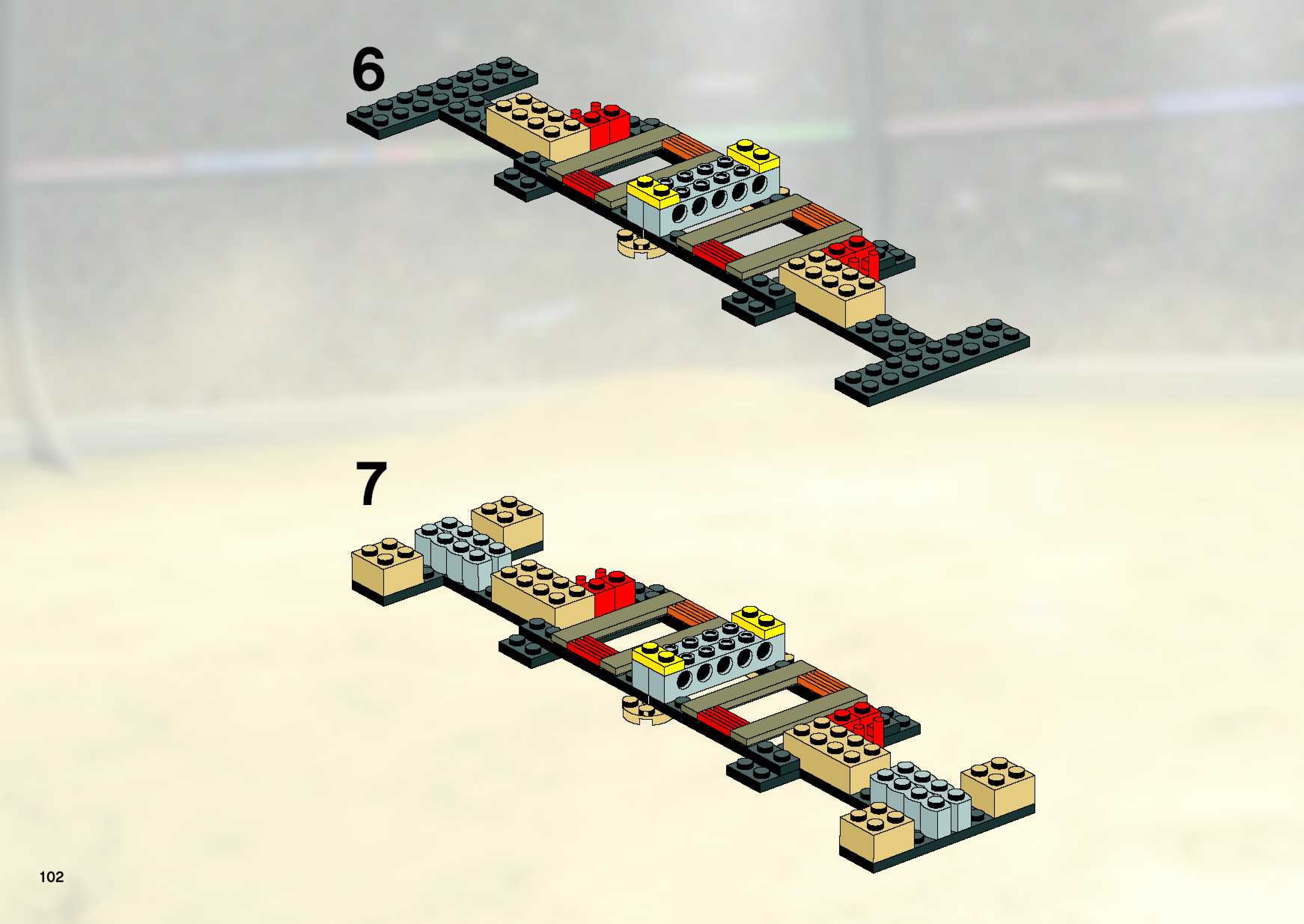 6

7

102