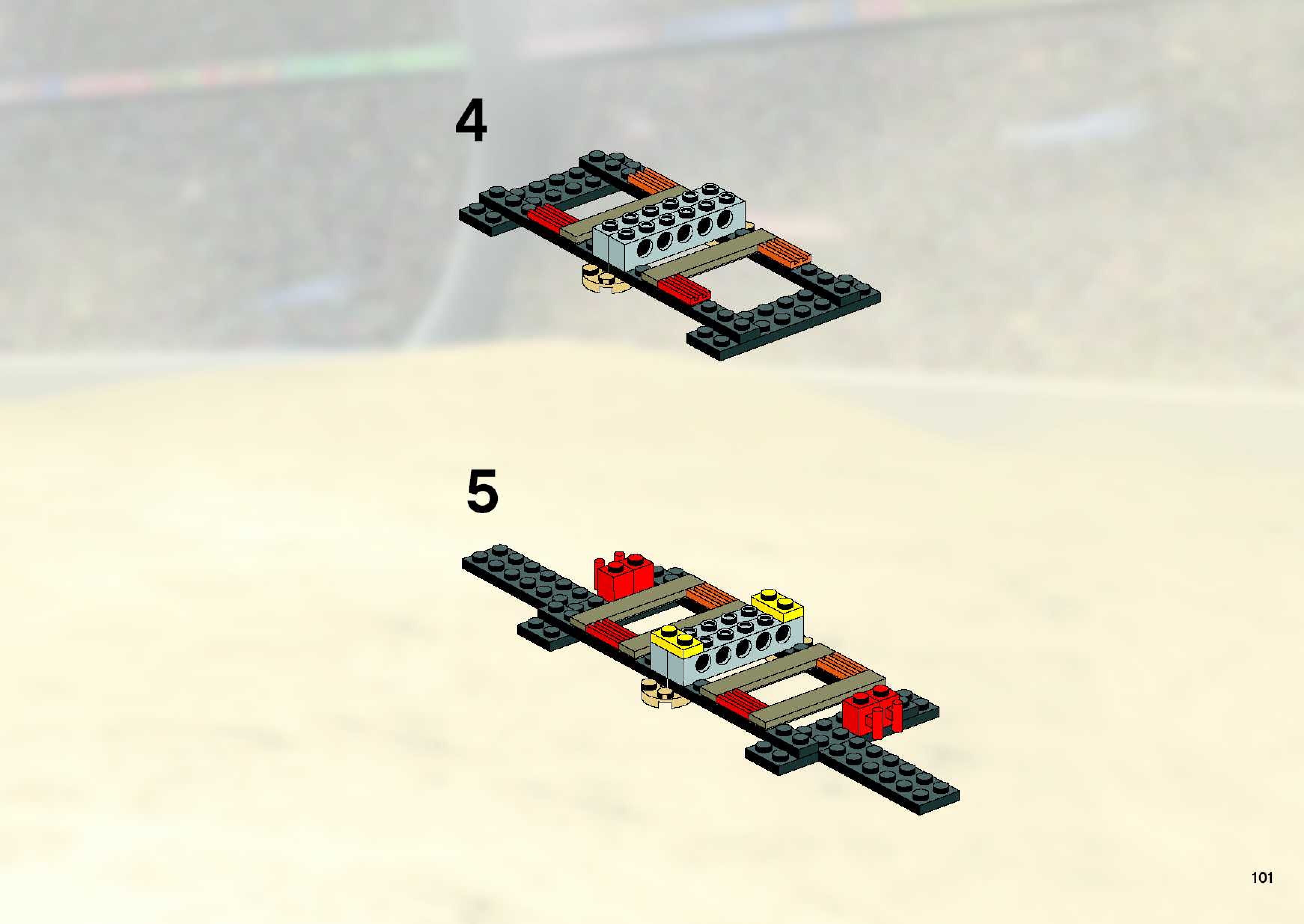 4

5

101